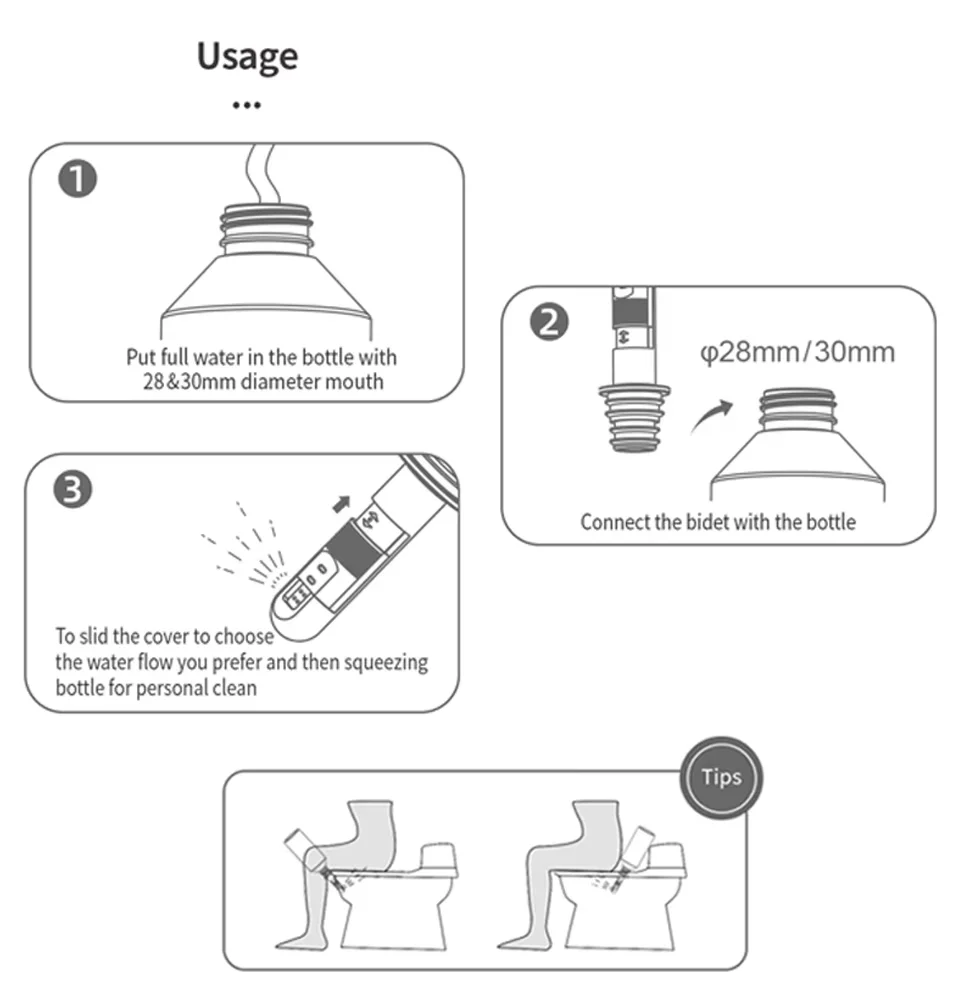 Usage

...

1

Put full water in the bottle with 28&30mm diameter mouth

2

φ28mm/30mm

Connect the bidet with the bottle

3

To slid the cover to choose the water flow you prefer and then squeezing bottle for personal clean

Tips