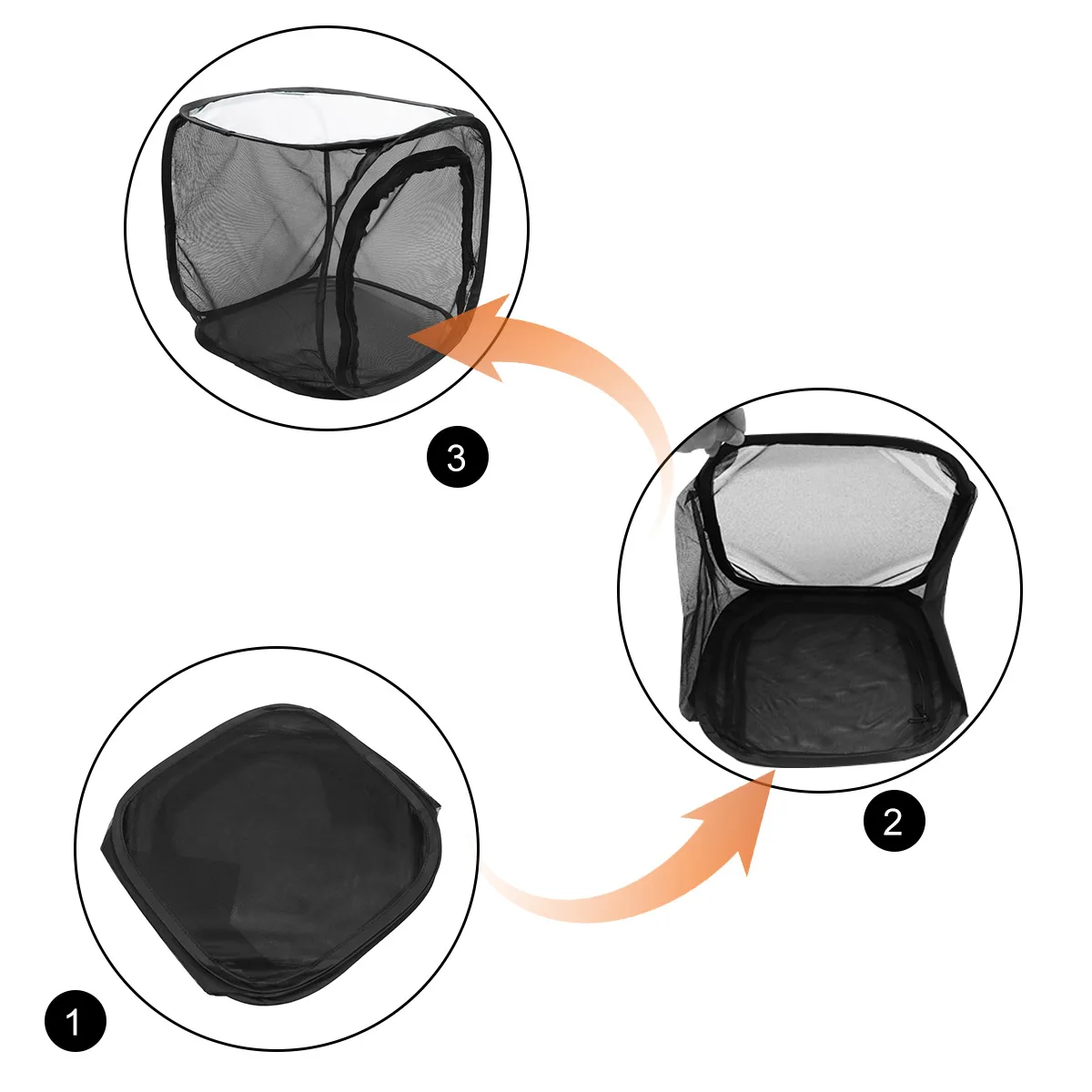 3

2

1