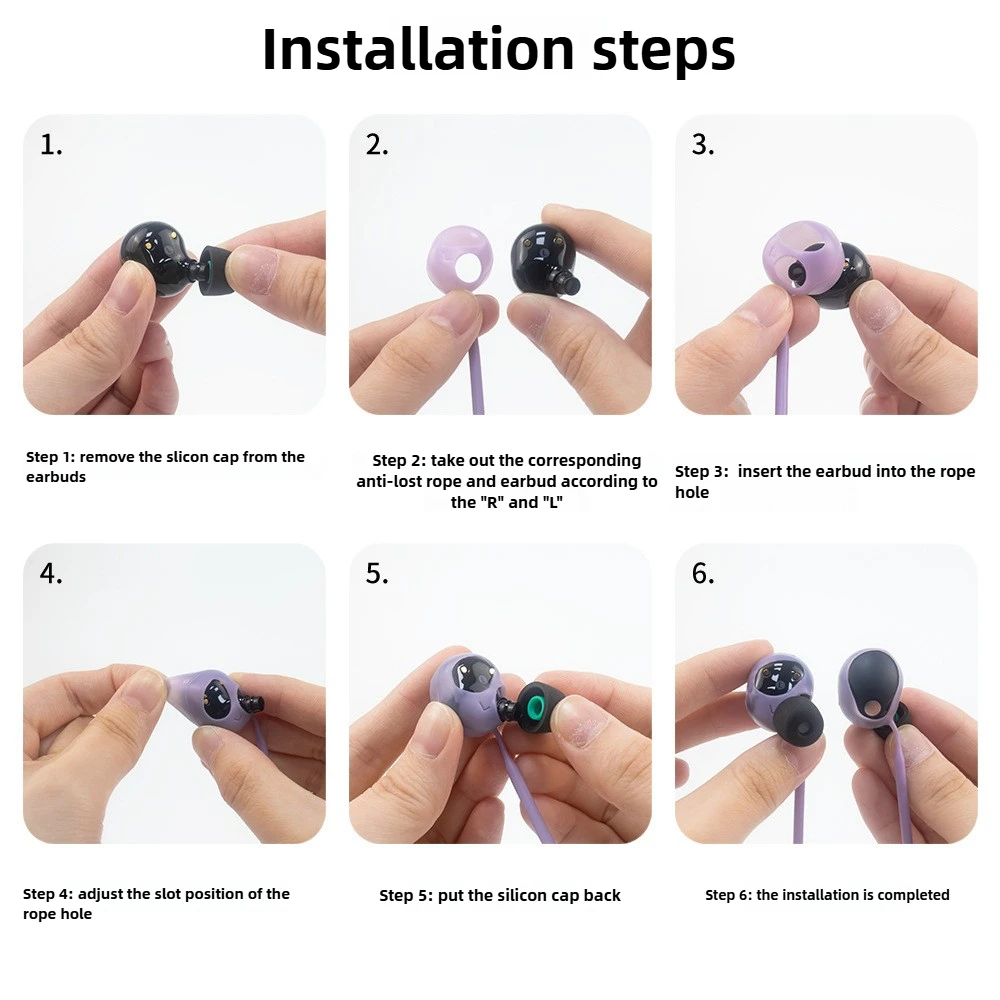 Installation steps

1.

Step 1: remove the slicon cap from the earbuds

2.

Step 2: take out the corresponding anti-lost rope and earbud according to the "R" and "L"

3.

Step 3: insert the earbud into the rope hole

4.

Step 4: adjust the slot position of the rope hole

5.

Step 5: put the silicon cap back

6.

Step 6: the installation is completed