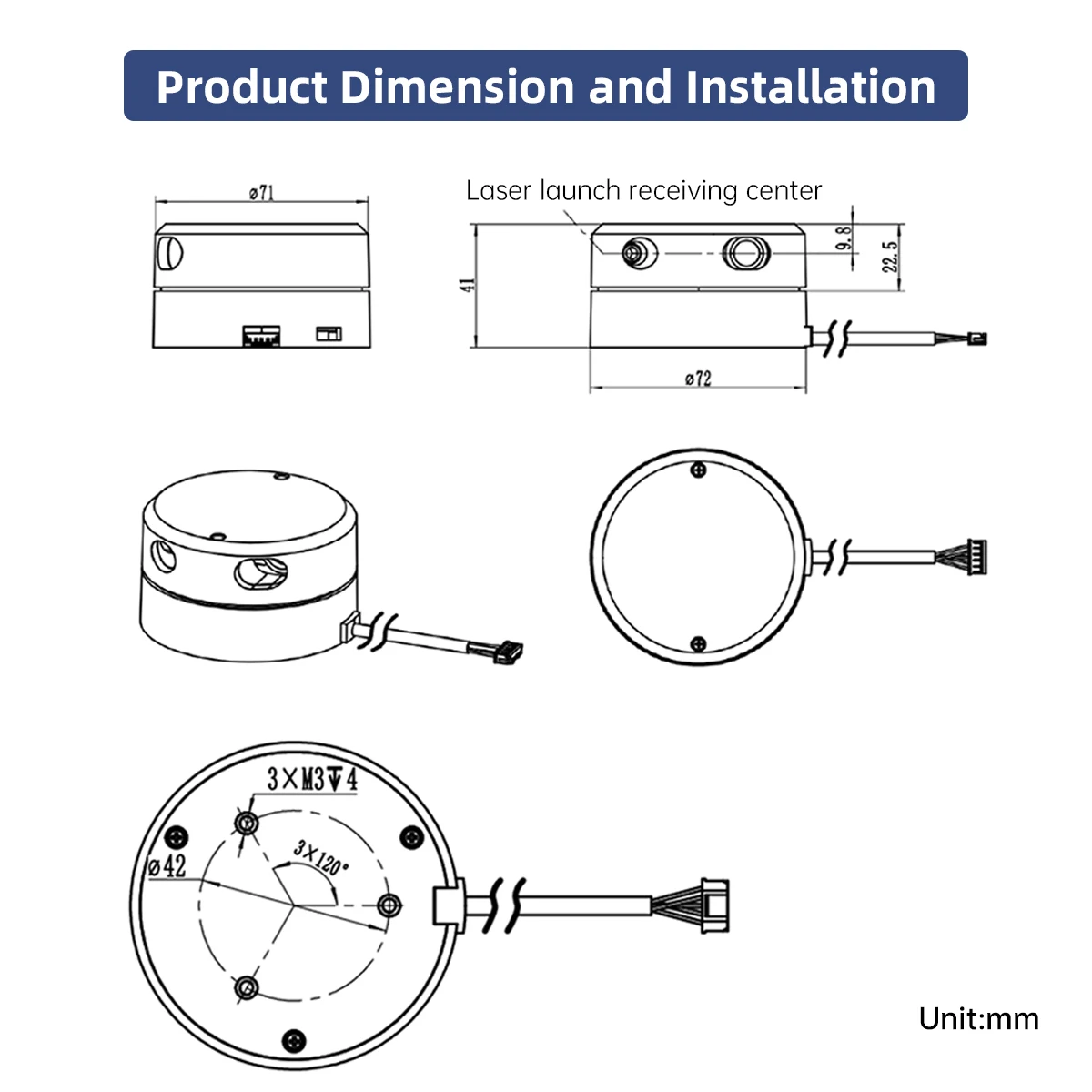 Product Dimension and Installation

ø71

Laser launch receiving center

41

9.8

22.5

ø72

3×M3▽4

3×120°

ø42

Unit:mm