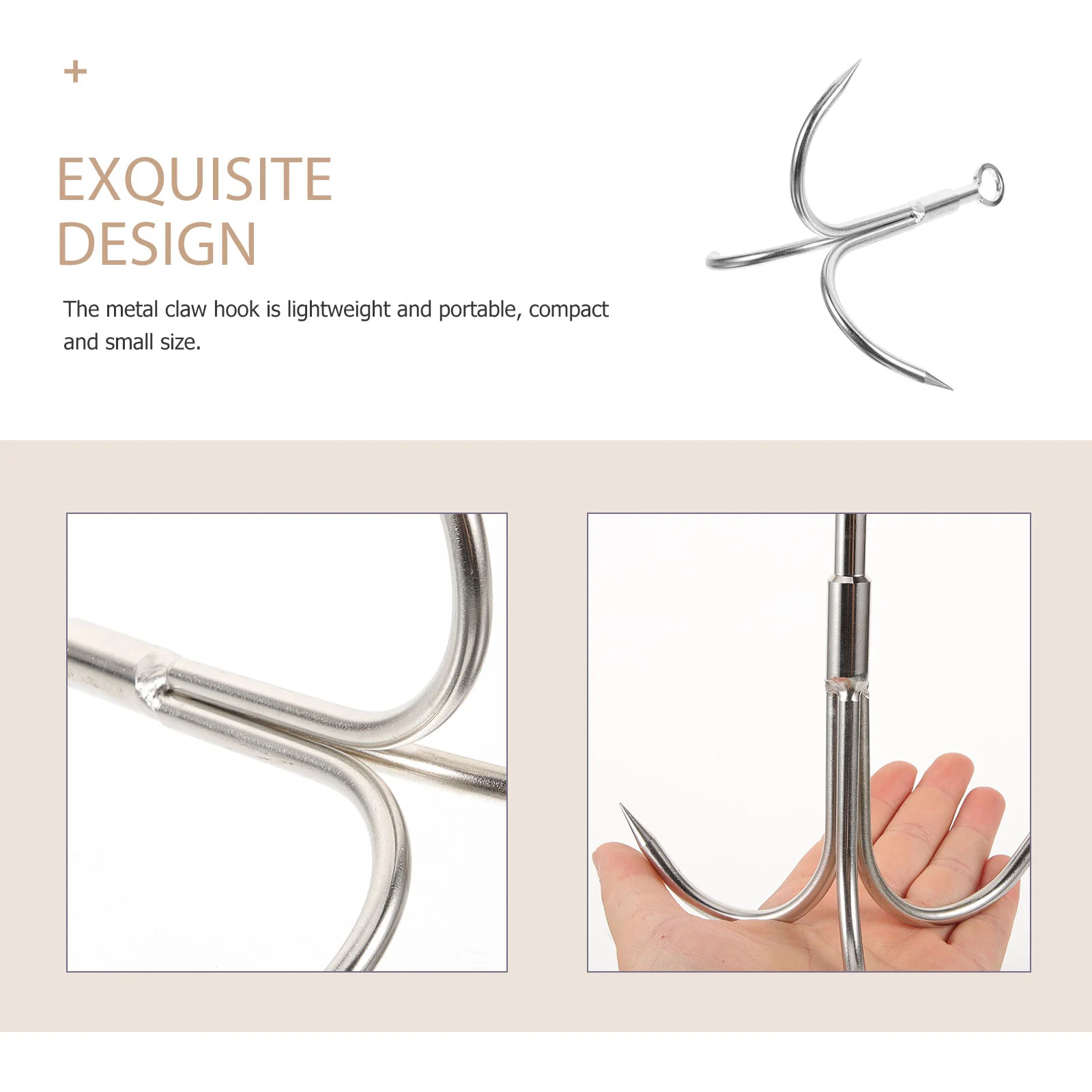 +

EXQUISITE DESIGN

The metal claw hook is lightweight and portable, compact and small size.