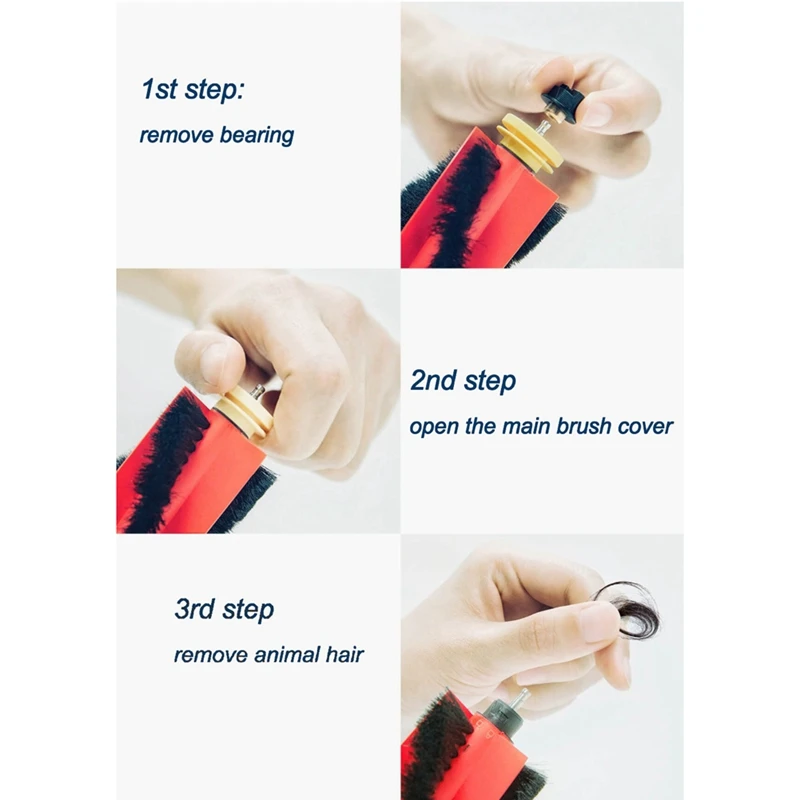 1st step:
remove bearing

2nd step
open the main brush cover

3rd step
remove animal hair