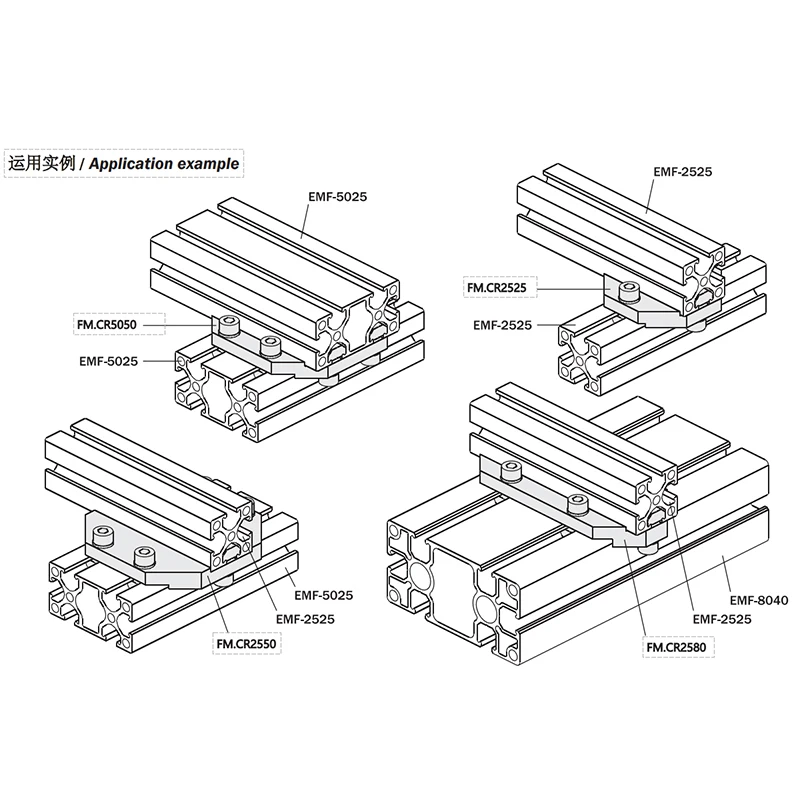 运用实例 / Application example

EMF-5025
FM.CR5050
EMF-5025

EMF-2525
FM.CR2525
EMF-2525

EMF-5025
EMF-2525
FM.CR2550

EMF-8040
EMF-2525
FM.CR2580