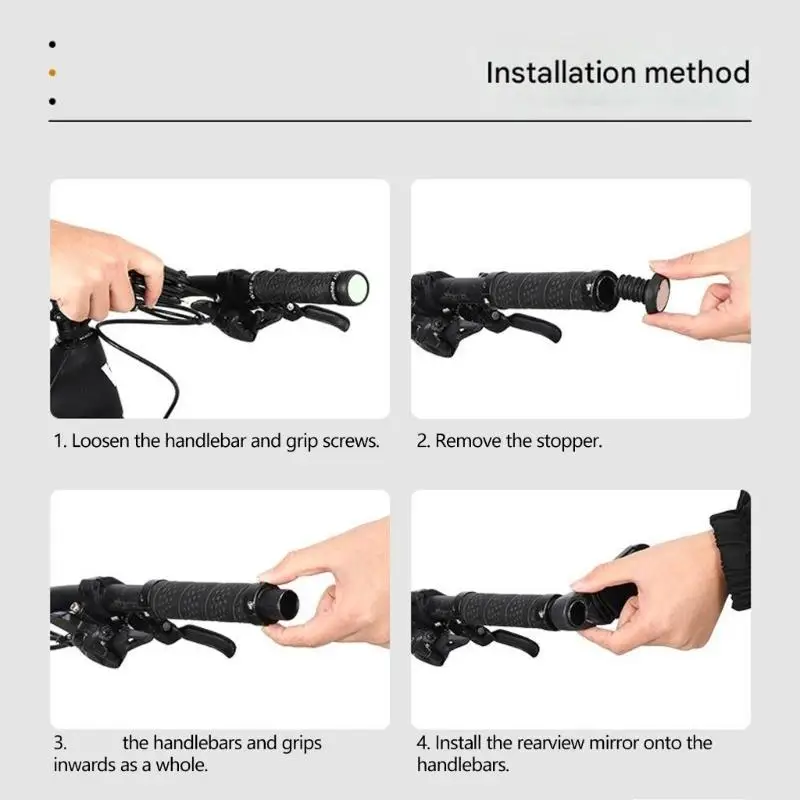 Installation method

1. Loosen the handlebar and grip screws.

2. Remove the stopper.

3. the handlebars and grips inwards as a whole.

4. Install the rearview mirror onto the handlebars.