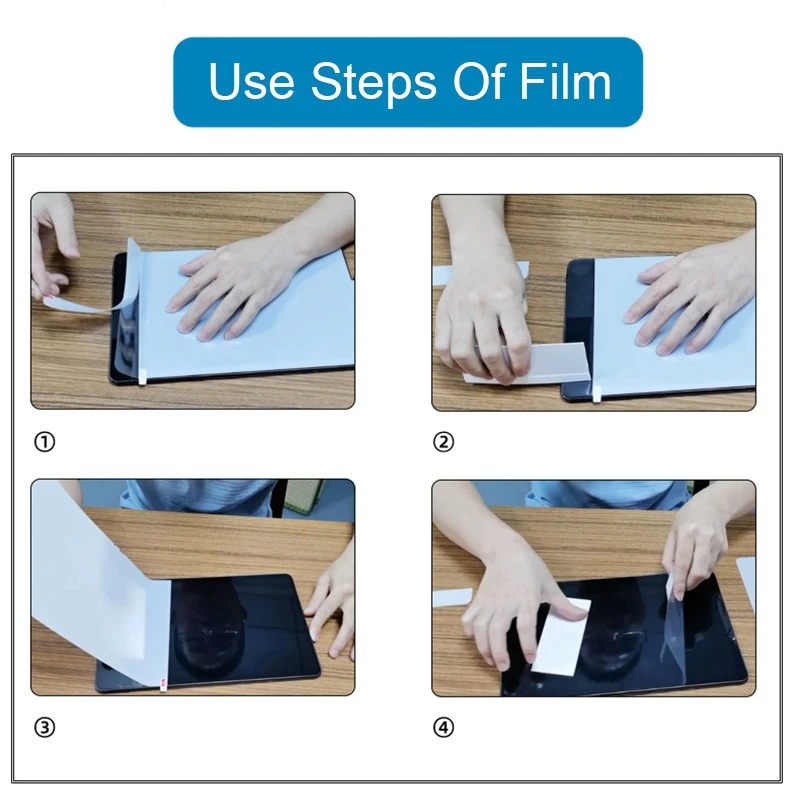 Use Steps Of Film

①

②

③

④