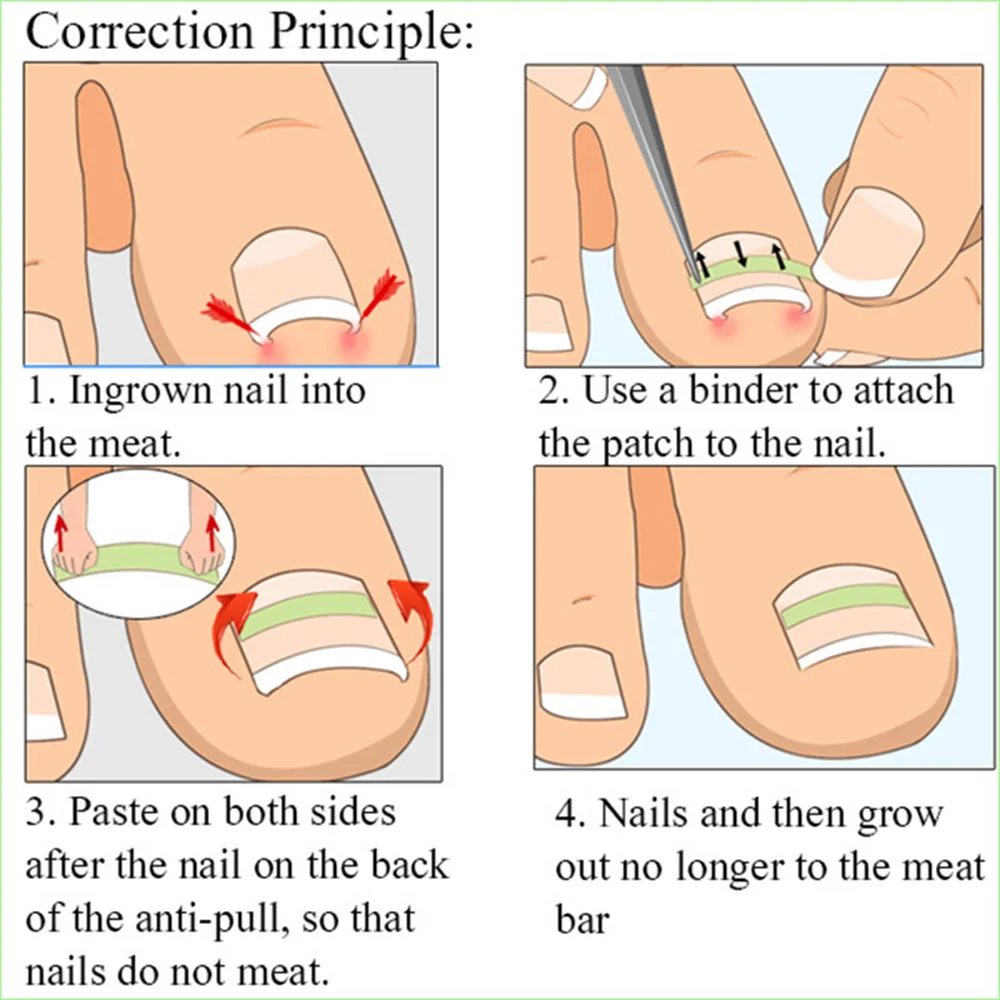 Correction Principle:

1. Ingrown nail into the meat.

2. Use a binder to attach the patch to the nail.

3. Paste on both sides after the nail on the back of the anti-pull, so that nails do not meat.

4. Nails and then grow out no longer to the meat bar