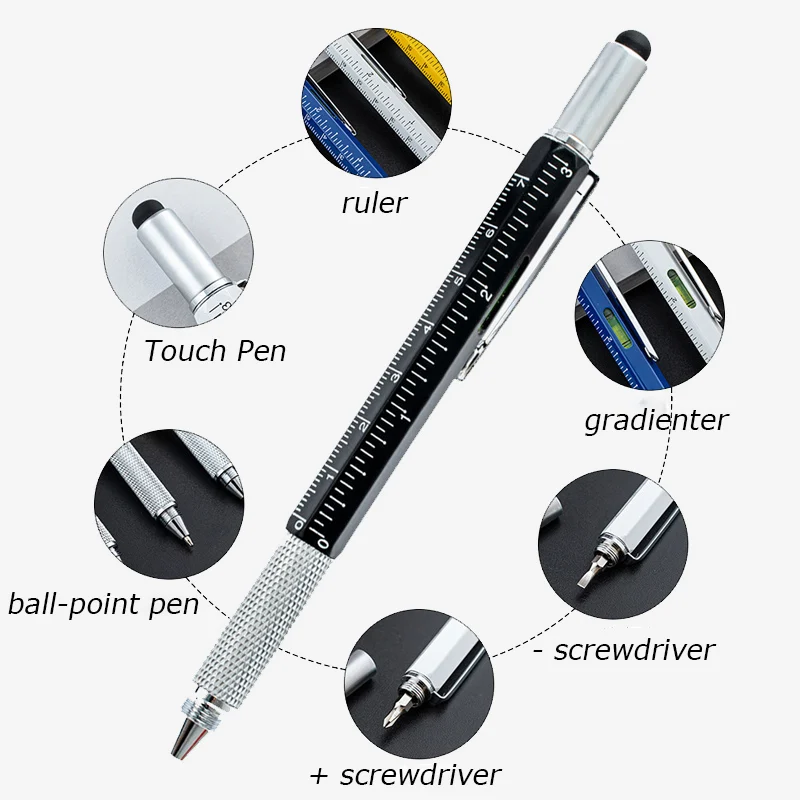 ruler

Touch Pen

gradienter

ball-point pen

- screwdriver

+ screwdriver

0 1 2 3 4 5 6 7

0 1 2 3