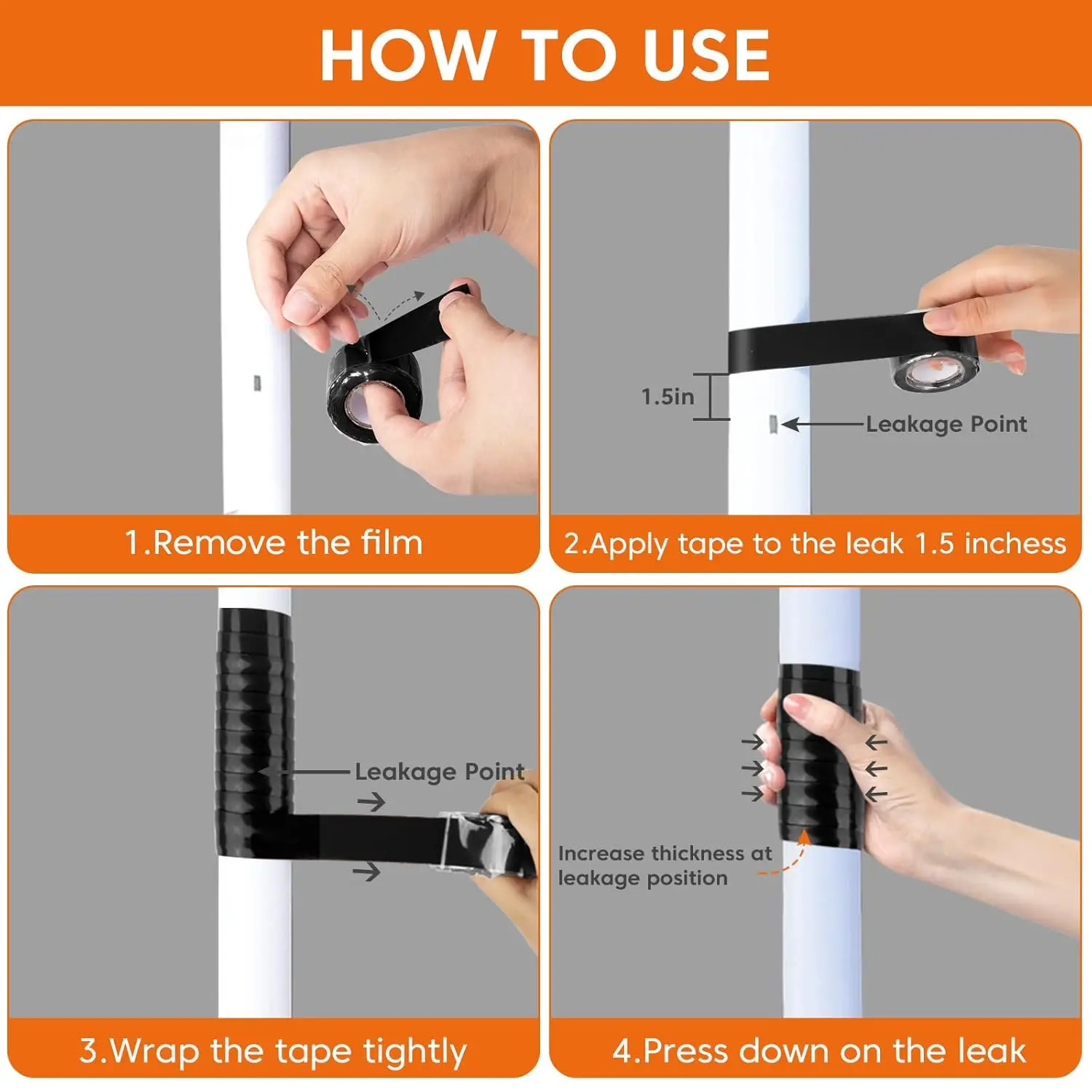 HOW TO USE

1.Remove the film

1.5in

Leakage Point

2.Apply tape to the leak 1.5 inchess

Leakage Point

3.Wrap the tape tightly

Increase thickness at leakage position

4.Press down on the leak