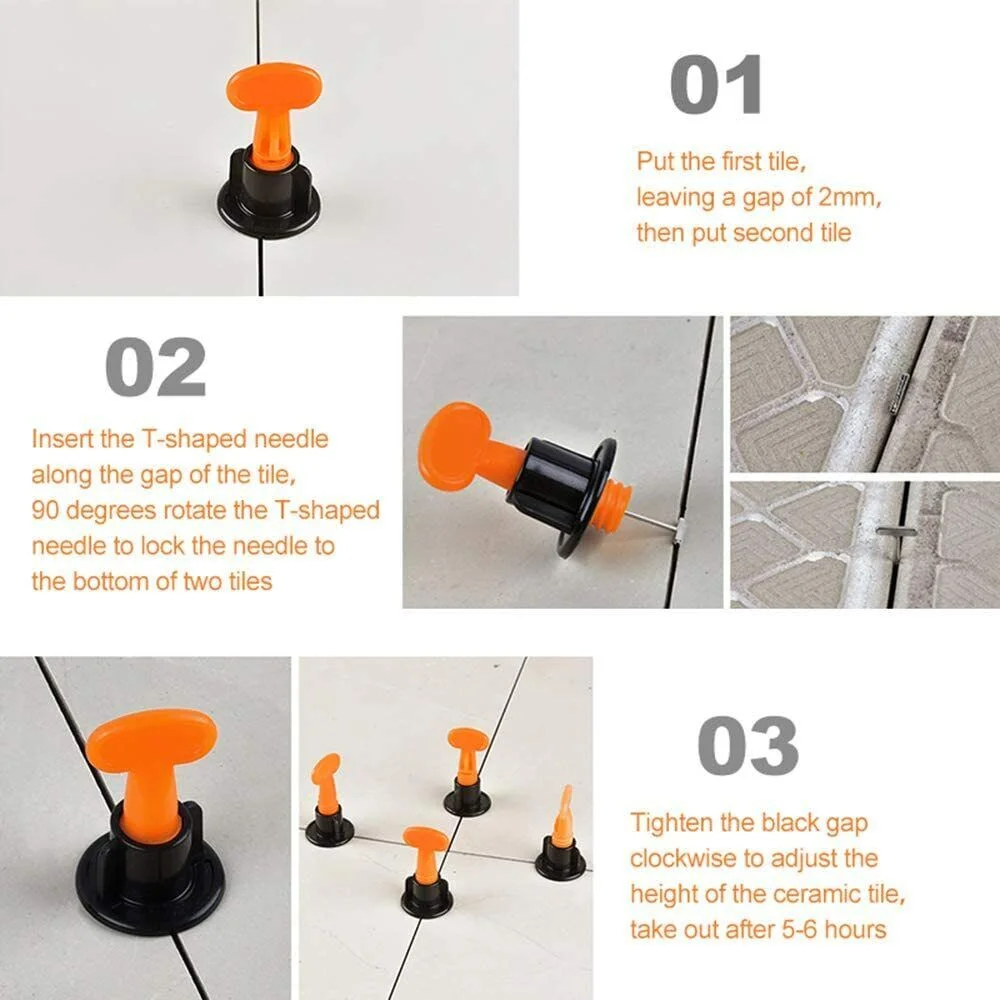 01

Put the first tile, leaving a gap of 2mm, then put second tile

02

Insert the T-shaped needle along the gap of the tile, 90 degrees rotate the T-shaped needle to lock the needle to the bottom of two tiles

03

Tighten the black gap clockwise to adjust the height of the ceramic tile, take out after 5-6 hours