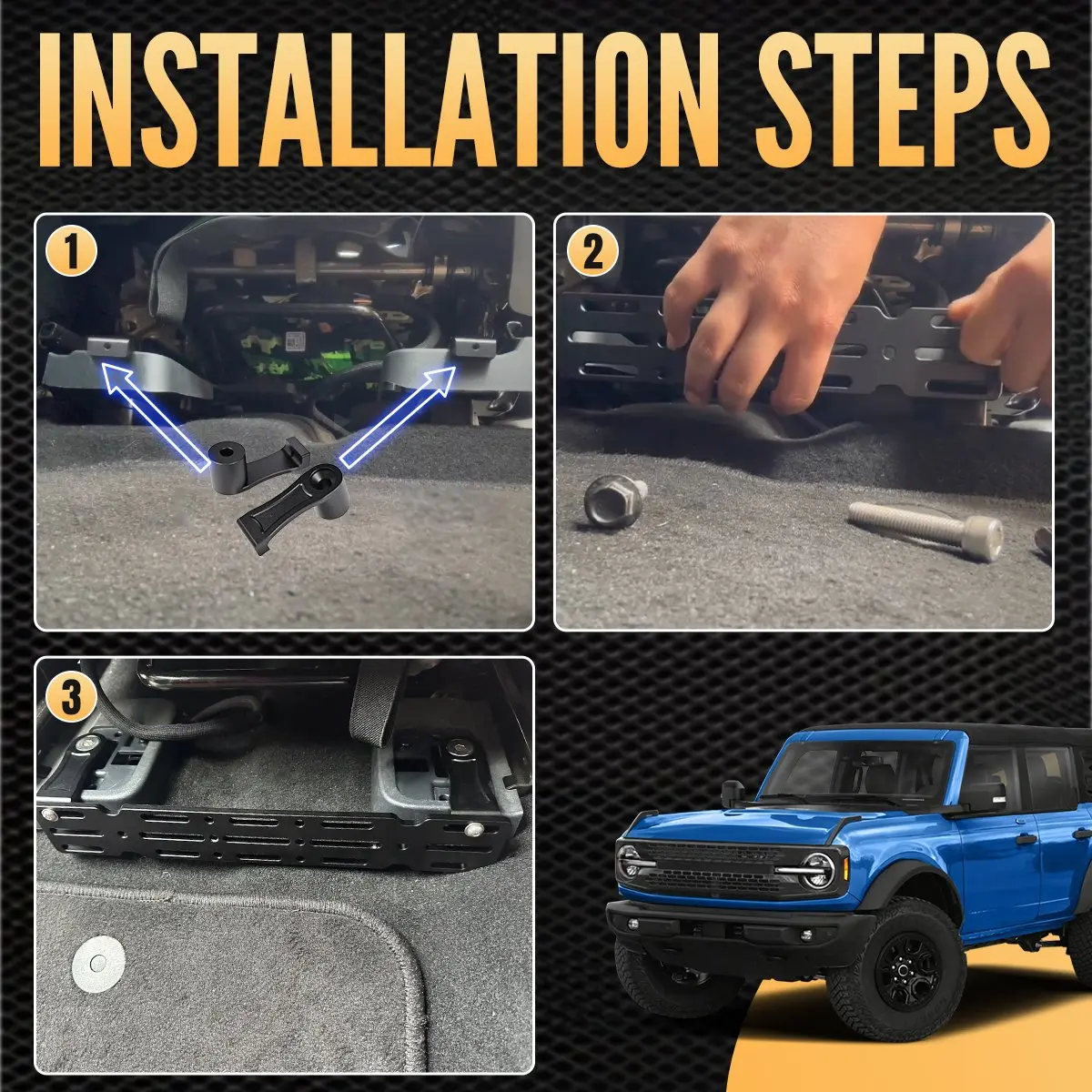 INSTALLATION STEPS

1

2

3