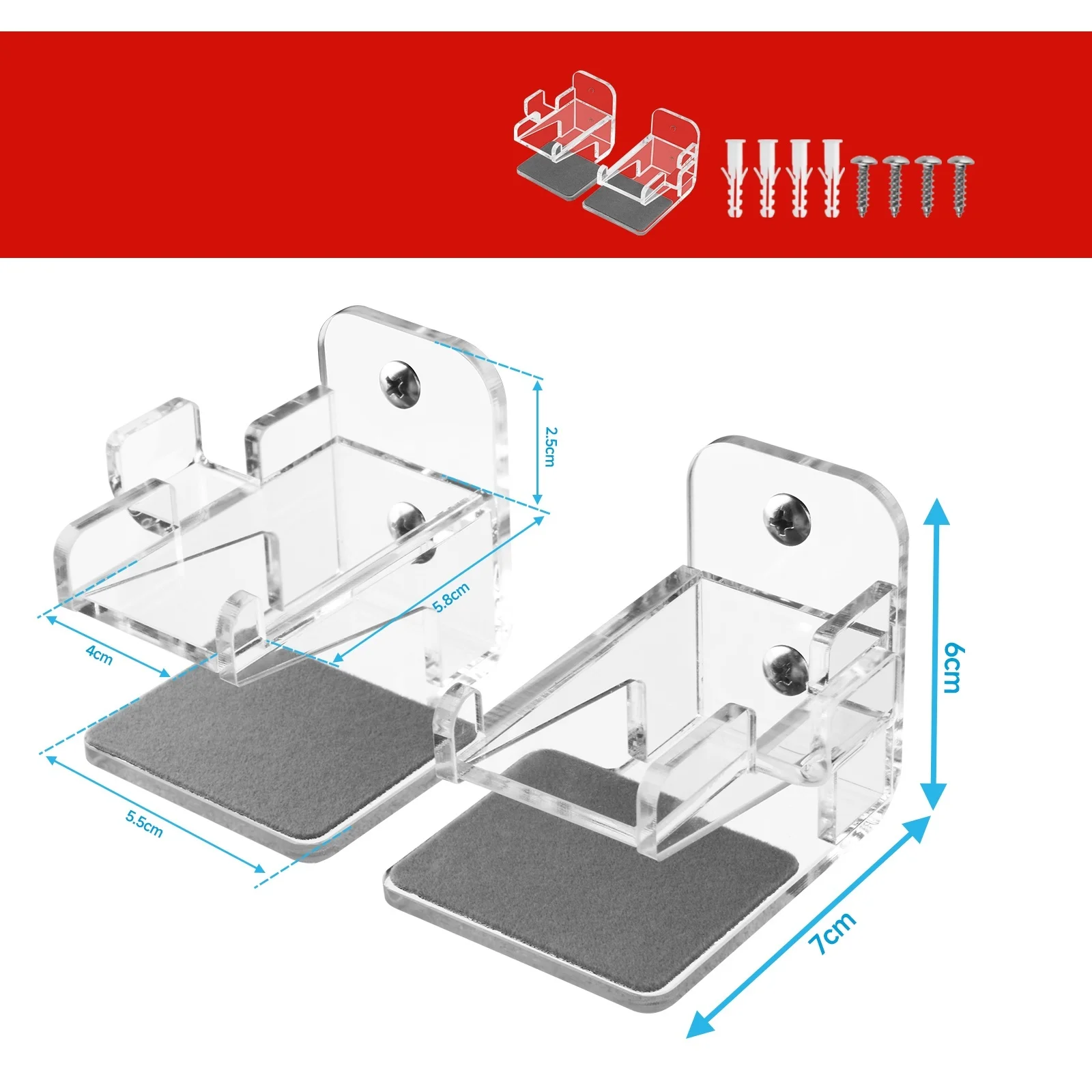 2.5cm
5.8cm
4cm
5.5cm
6cm
7cm