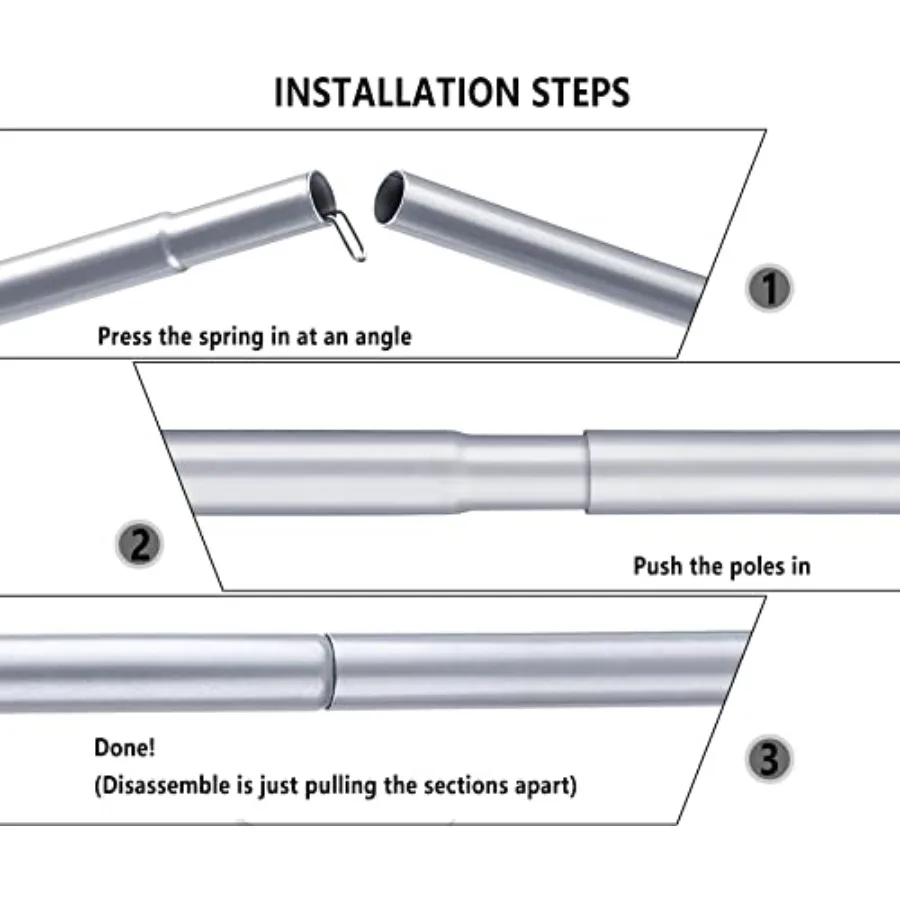 INSTALLATION STEPS

Press the spring in at an angle

1

2

Push the poles in

Done!
(Disassemble is just pulling the sections apart)

3