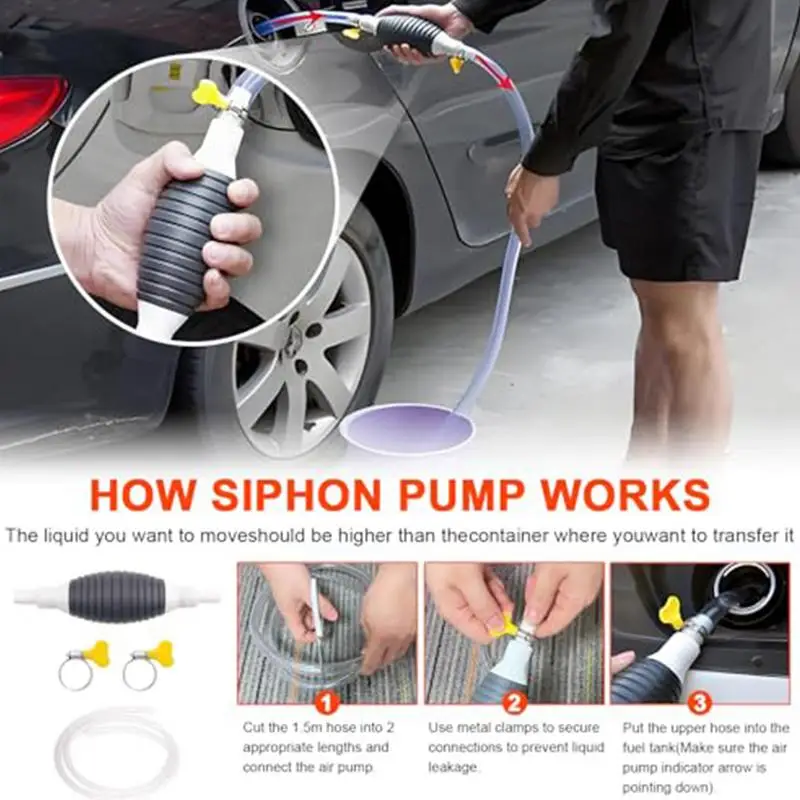 HOW SIPHON PUMP WORKS

The liquid you want to moveshould be higher than thecontainer where youwant to transfer it

1
Cut the 1.5m hose into 2 appropriate lengths and connect the air pump.

2
Use metal clamps to secure connections to prevent liquid leakage.

3
Put the upper hose into the fuel tank(Make sure the air pump indicator arrow is pointing down).