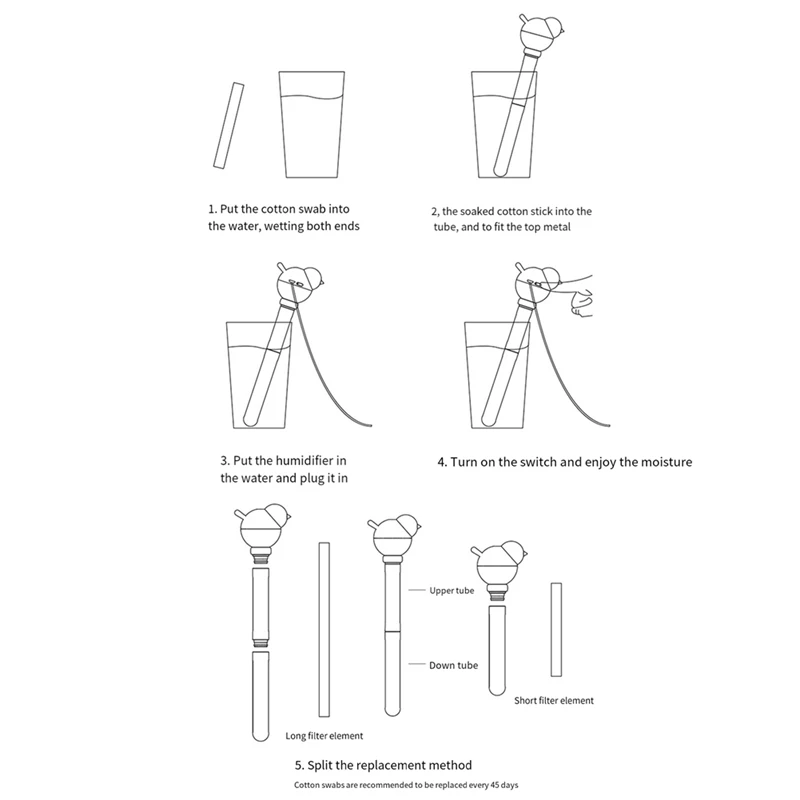 1. Put the cotton swab into the water, wetting both ends

2, the soaked cotton stick into the tube, and to fit the top metal

3. Put the humidifier in the water and plug it in

4. Turn on the switch and enjoy the moisture

Upper tube

Down tube

Long filter element

Short filter element

5. Split the replacement method

Cotton swabs are recommended to be replaced every 45 days