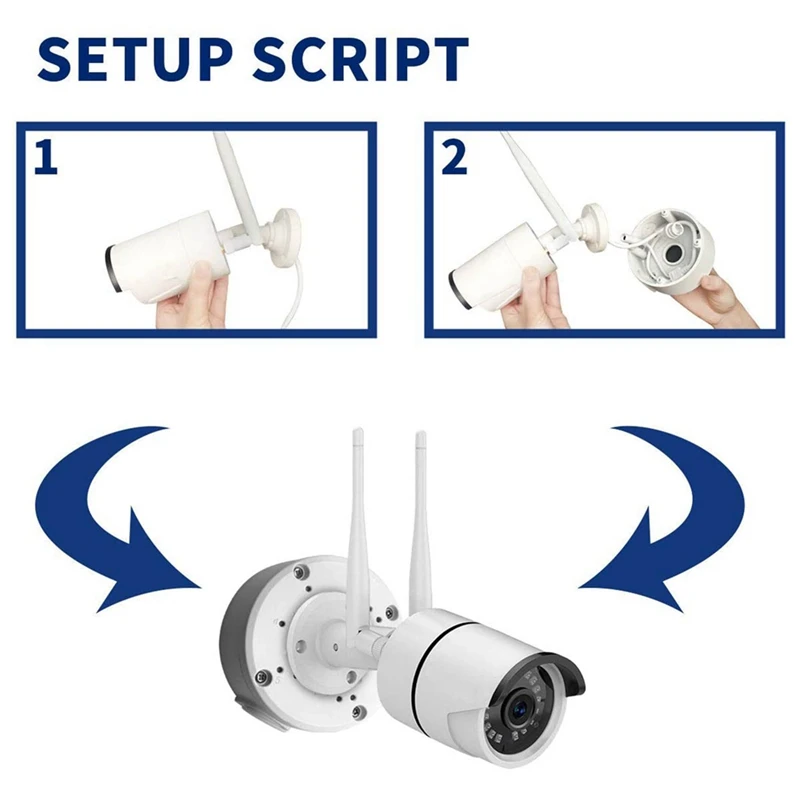 SETUP SCRIPT

1

2