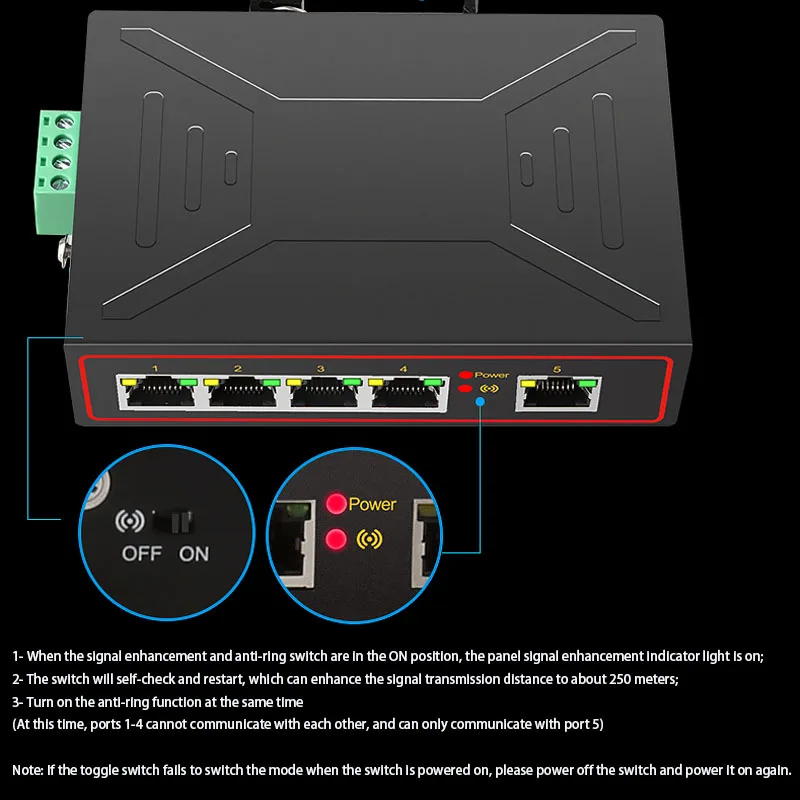 1 2 3 4 Power 5

OFF ON

Power

1- When the signal enhancement and anti-ring switch are in the ON position, the panel signal enhancement indicator light is on;
2- The switch will self-check and restart, which can enhance the signal transmission distance to about 250 meters;
3- Turn on the anti-ring function at the same time
(At this time, ports 1-4 cannot communicate with each other, and can only communicate with port 5)

Note: If the toggle switch fails to switch the mode when the switch is powered on, please power off the switch and power it on again.