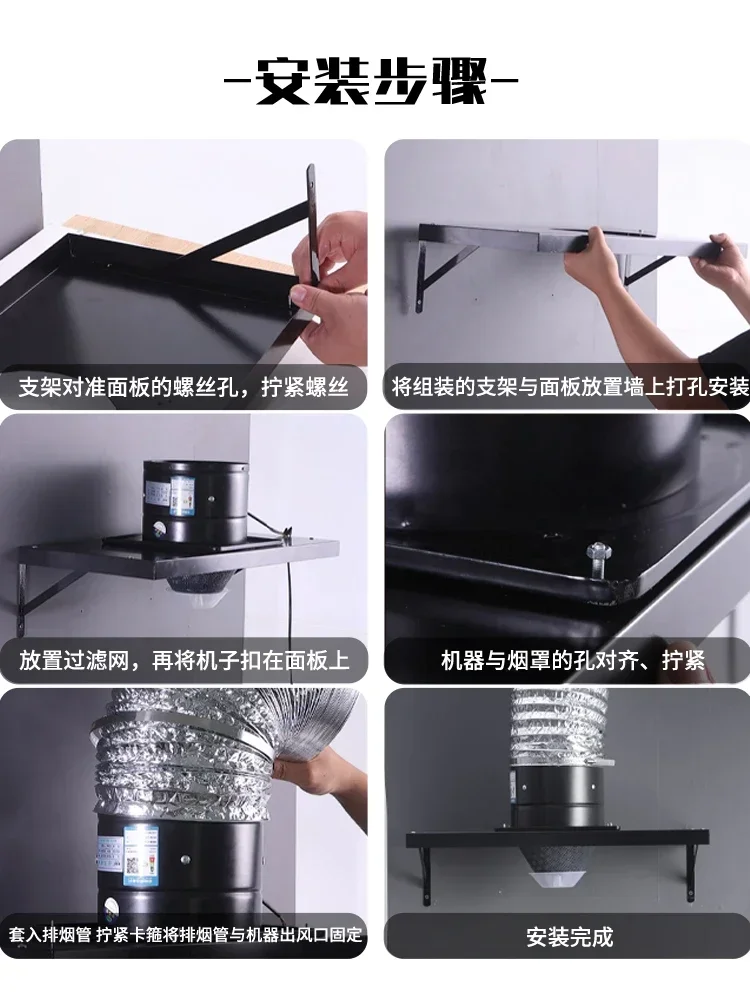 —安装步骤—

支架对准面板的螺丝孔，拧紧螺丝

将组装的支架与面板放置墙上打孔安装

放置过滤网，再将机子扣在面板上

机器与烟罩的孔对齐、拧紧

套入排烟管 拧紧卡箍将排烟管与机器出风口固定

安装完成