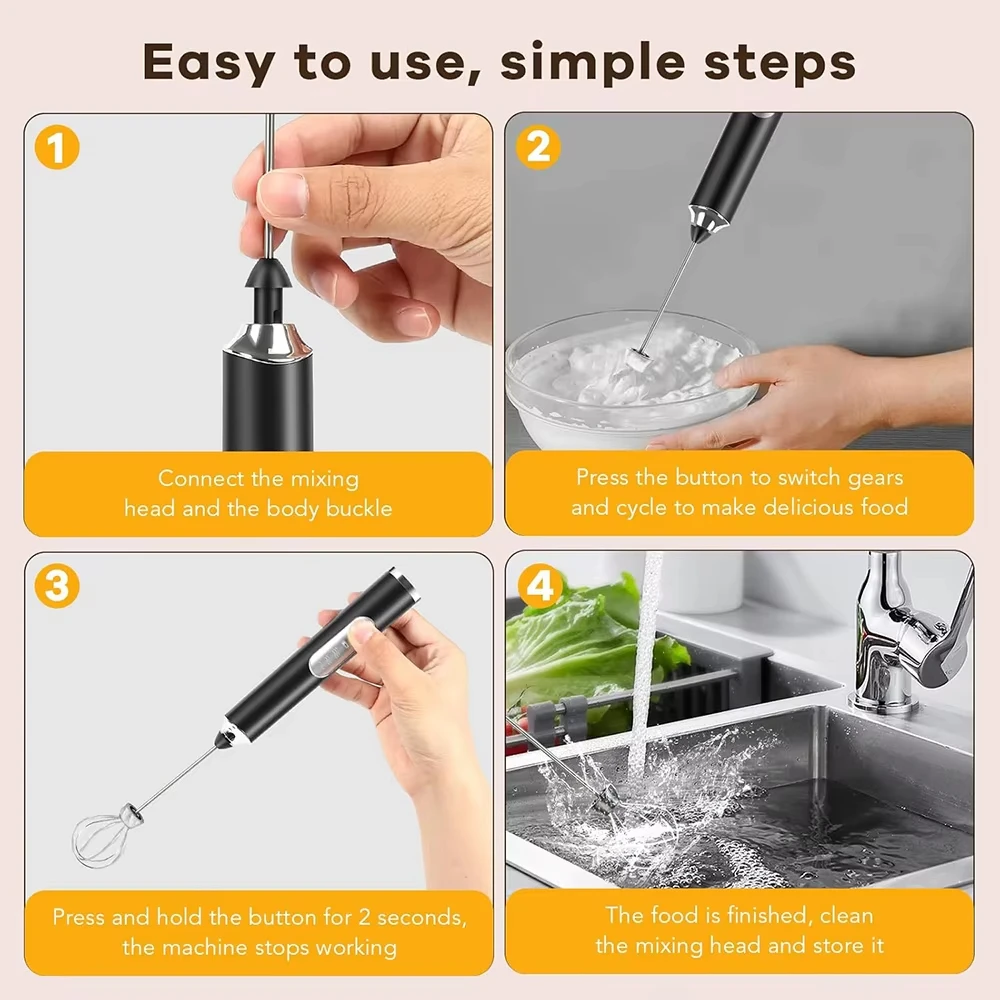 Easy to use, simple steps

1

Connect the mixing head and the body buckle

2

Press the button to switch gears and cycle to make delicious food

3

Press and hold the button for 2 seconds, the machine stops working

4

The food is finished, clean the mixing head and store it