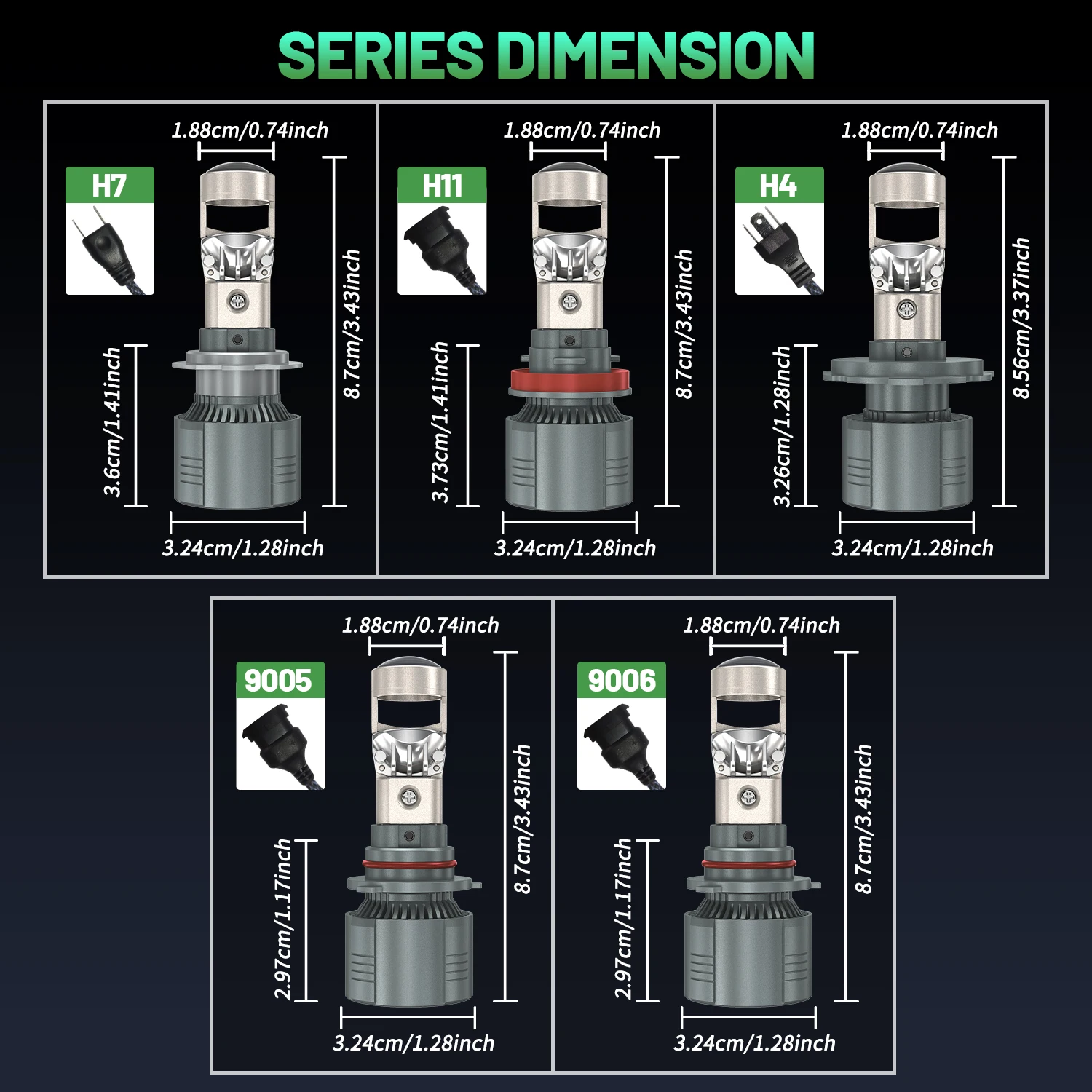 SERIES DIMENSION

1.88cm/0.74inch

H7

3.6cm/1.41inch

8.7cm/3.43inch

3.24cm/1.28inch

1.88cm/0.74inch

H11

3.73cm/1.41inch

8.7cm/3.43inch

3.24cm/1.28inch

1.88cm/0.74inch

H4

3.26cm/1.28inch

8.56cm/3.37inch

3.24cm/1.28inch

1.88cm/0.74inch

9005

2.97cm/1.17inch

8.7cm/3.43inch

3.24cm/1.28inch

1.88cm/0.74inch

9006

2.97cm/1.17inch

8.7cm/3.43inch

3.24cm/1.28inch