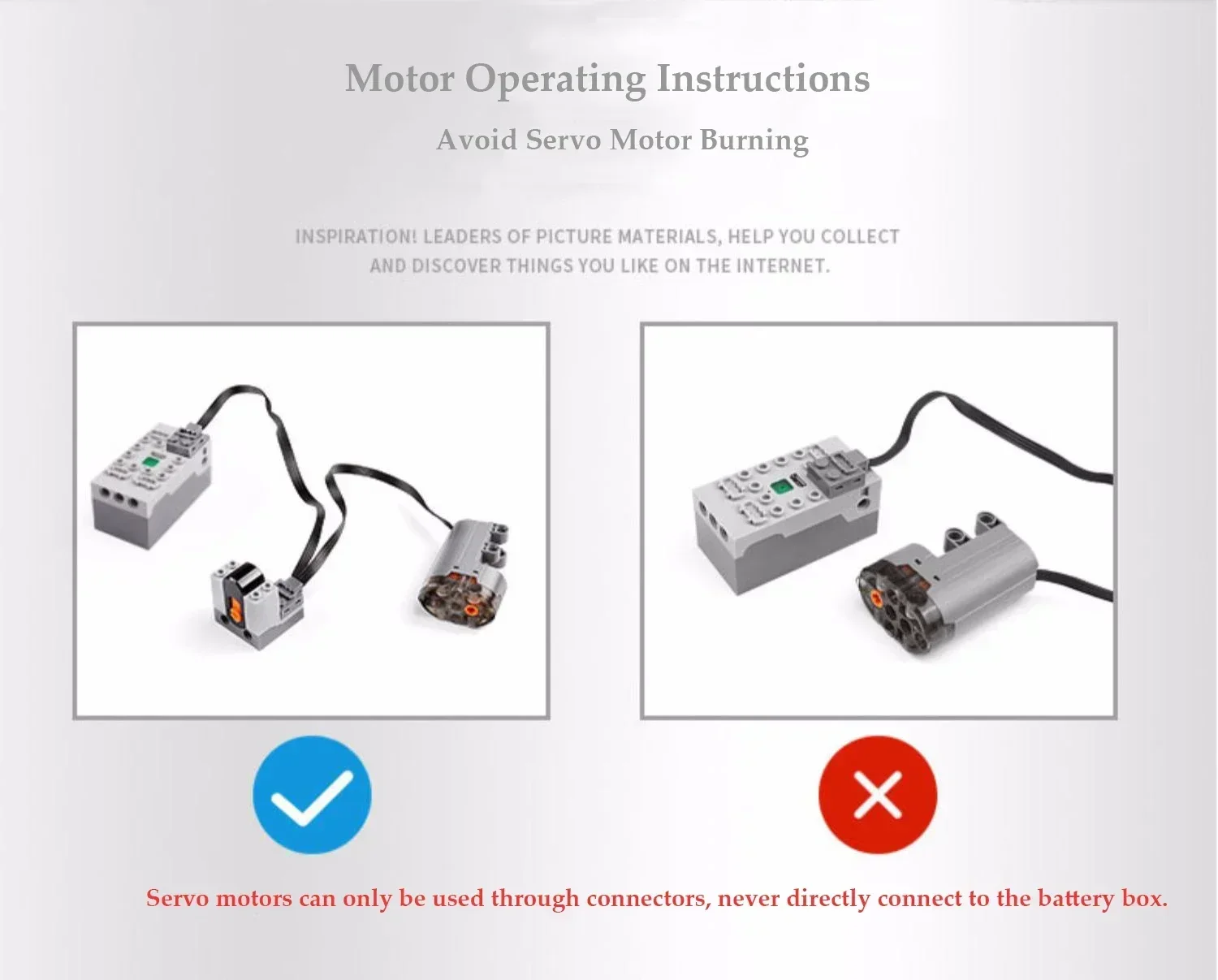 Motor Operating Instructions

Avoid Servo Motor Burning

INSPIRATION! LEADERS OF PICTURE MATERIALS, HELP YOU COLLECT AND DISCOVER THINGS YOU LIKE ON THE INTERNET.

Servo motors can only be used through connectors, never directly connect to the battery box.