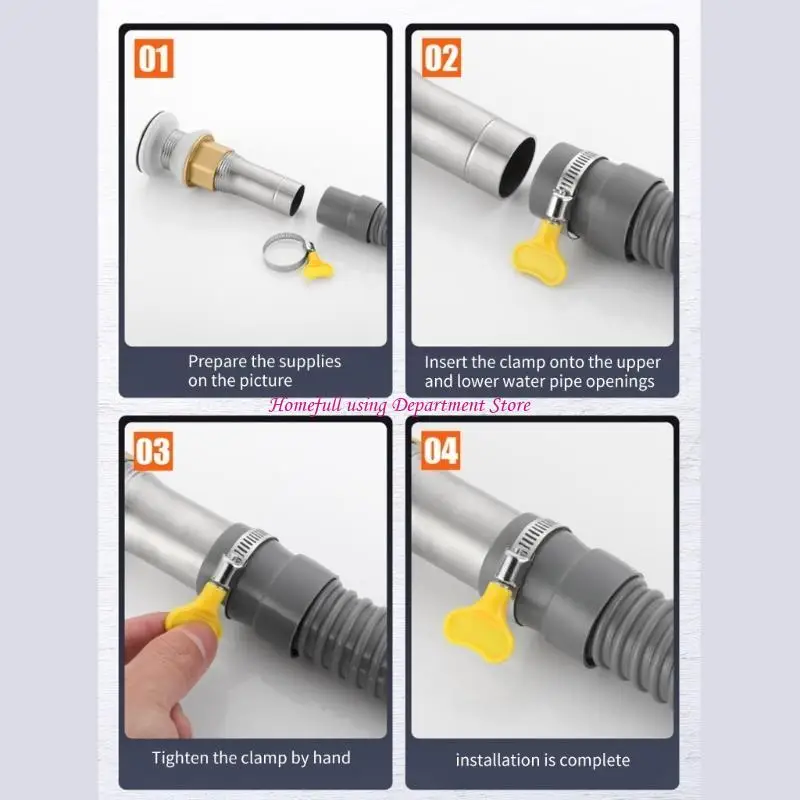 01

Prepare the supplies on the picture

02

Insert the clamp onto the upper and lower water pipe openings

Homefull using Department Store

03

Tighten the clamp by hand

04

installation is complete