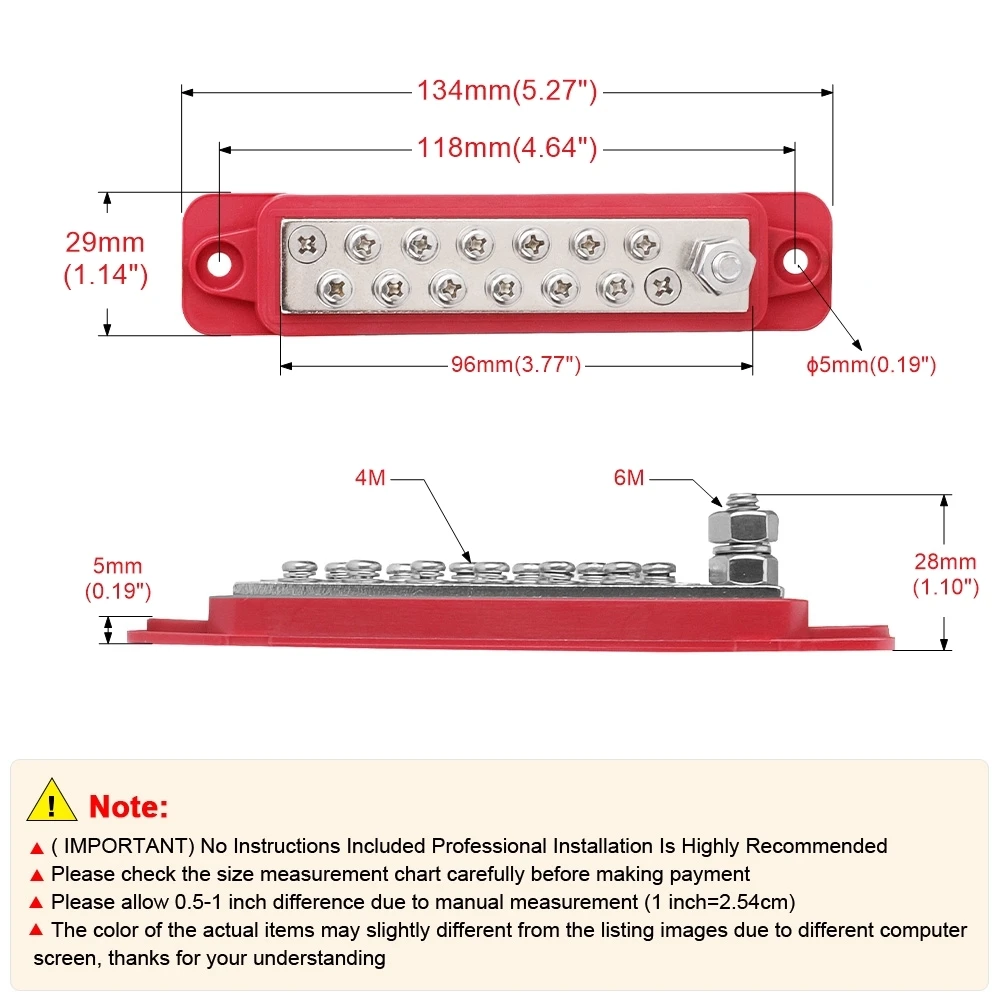 134mm(5.27")

118mm(4.64")

29mm
(1.14")

96mm(3.77")

ϕ5mm(0.19")

4M

6M

5mm
(0.19")

28mm
(1.10")

Note:

▲ ( IMPORTANT) No Instructions Included Professional Installation Is Highly Recommended
▲ Please check the size measurement chart carefully before making payment
▲ Please allow 0.5-1 inch difference due to manual measurement (1 inch=2.54cm)
▲ The color of the actual items may slightly different from the listing images due to different computer screen, thanks for your understanding