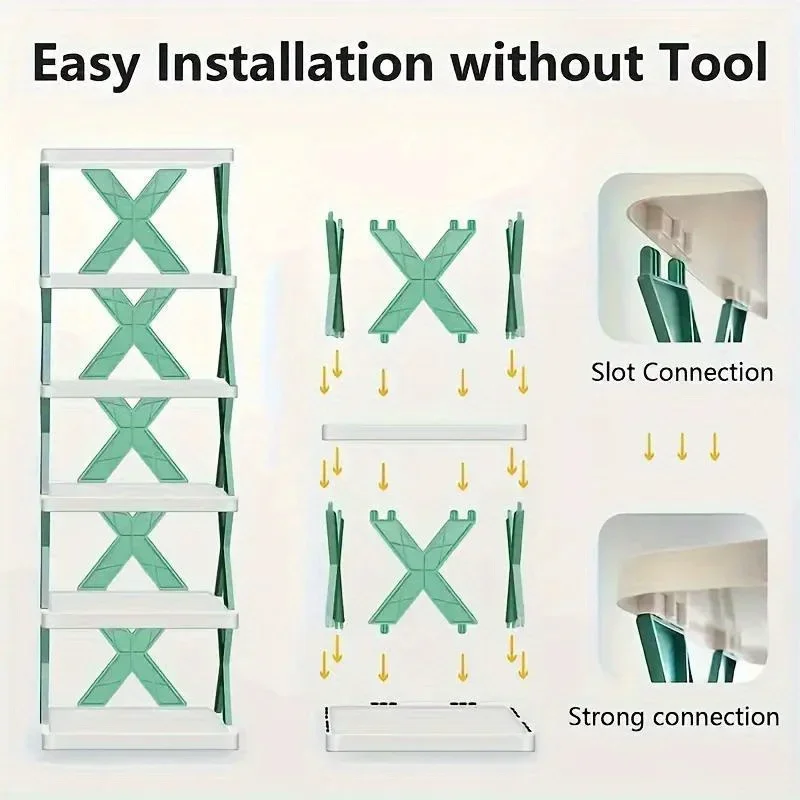 Easy Installation without Tool

Slot Connection

Strong connection