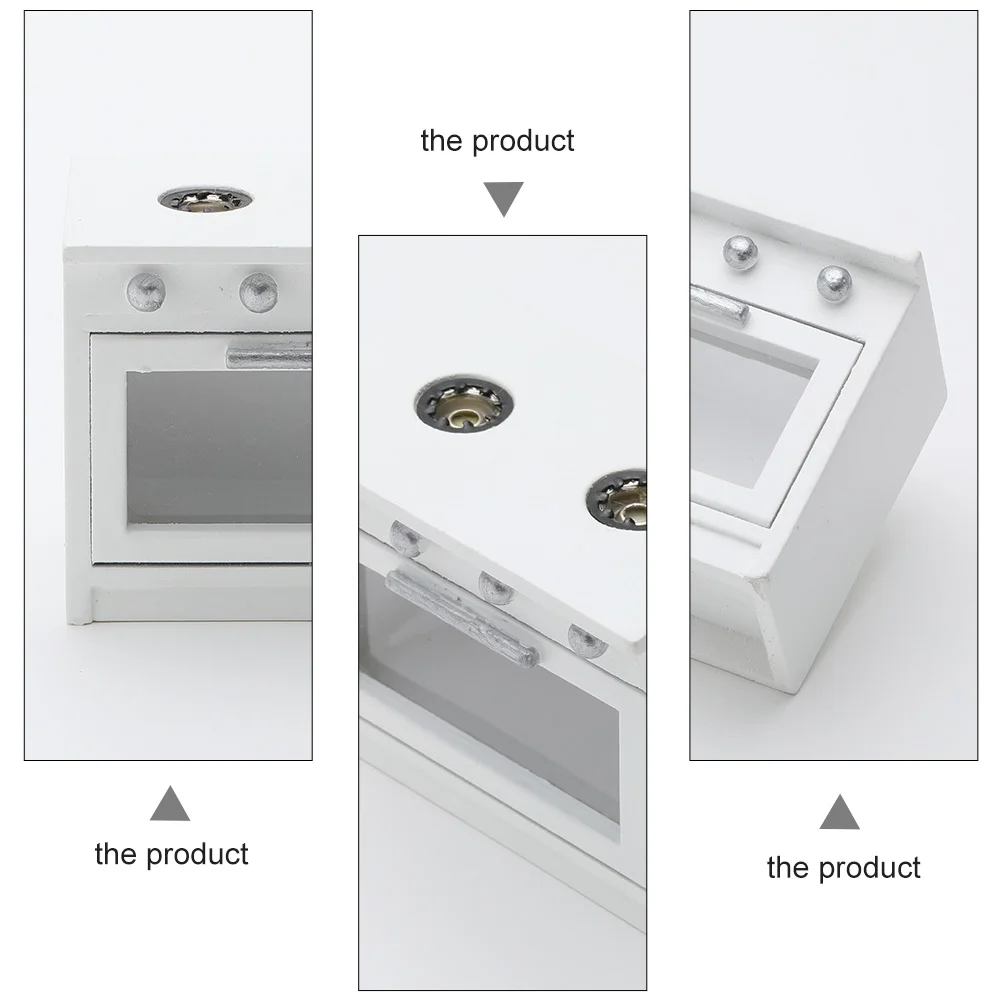 the product

the product

the product