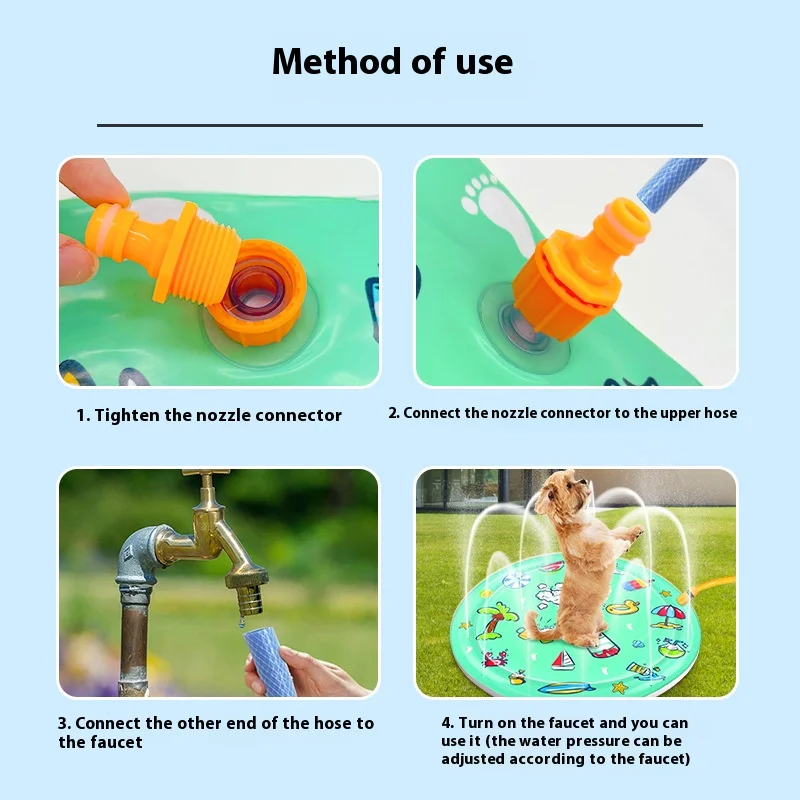 Method of use

1. Tighten the nozzle connector

2. Connect the nozzle connector to the upper hose

3. Connect the other end of the hose to the faucet

4. Turn on the faucet and you can use it (the water pressure can be adjusted according to the faucet)