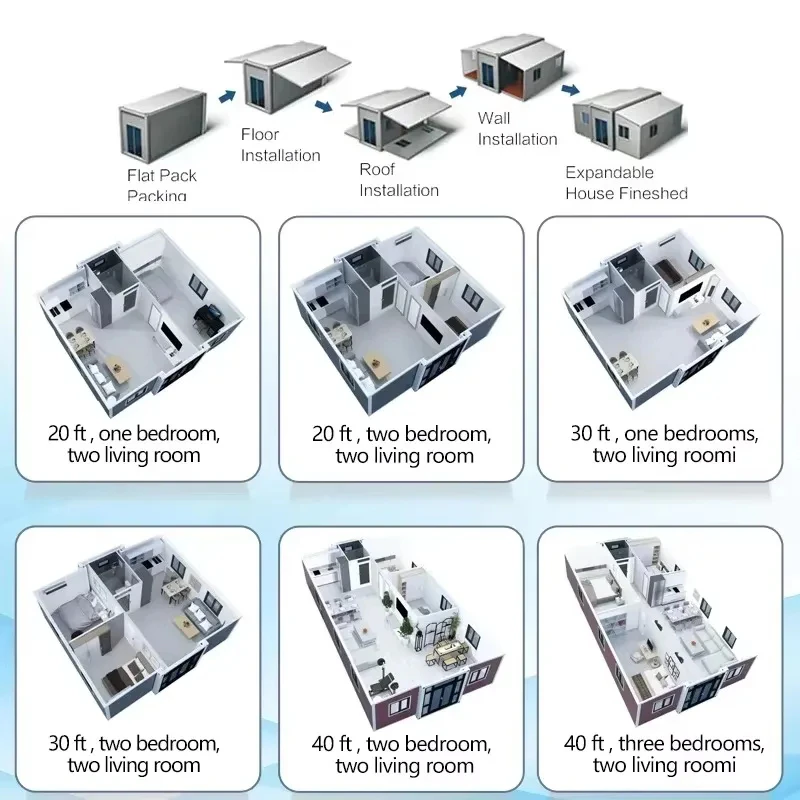 Flat Pack Packing

Floor Installation

Roof Installation

Wall Installation

Expandable House Fineshed

20 ft , one bedroom, two living room

20 ft , two bedroom, two living room

30 ft , one bedrooms, two living roomi

30 ft , two bedroom, two living room

40 ft , two bedroom, two living room

40 ft , three bedrooms, two living roomi