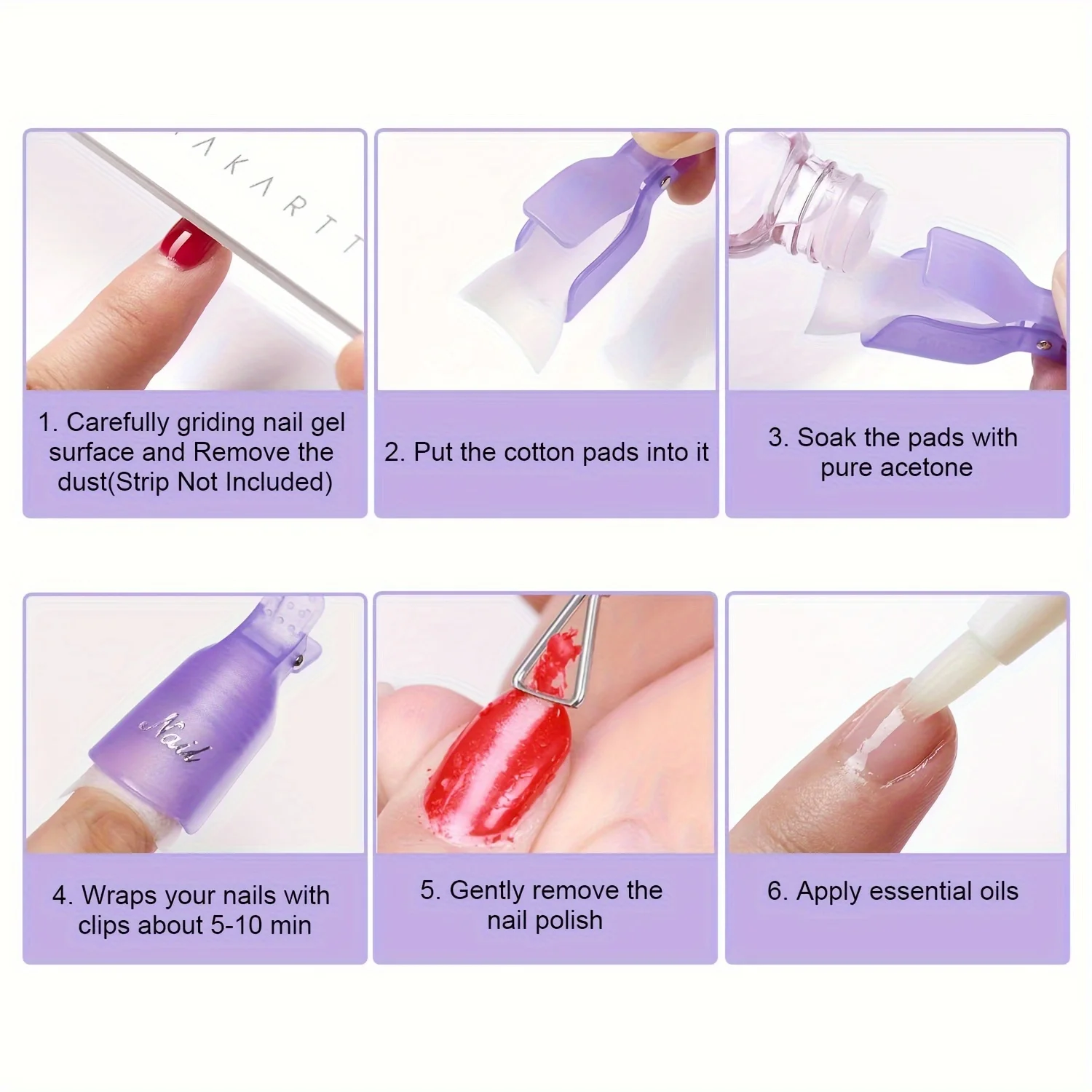 AKARTT

1. Carefully griding nail gel surface and Remove the dust(Strip Not Included)

2. Put the cotton pads into it

3. Soak the pads with pure acetone

Nail

4. Wraps your nails with clips about 5-10 min

5. Gently remove the nail polish

6. Apply essential oils