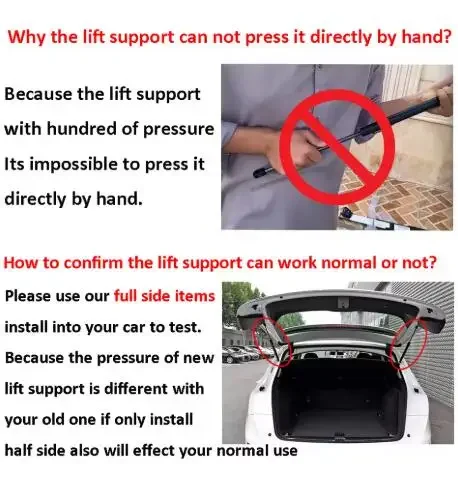 Why the lift support can not press it directly by hand?

Because the lift support with hundred of pressure Its impossible to press it directly by hand.

How to confirm the lift support can work normal or not?

Please use our full side items install into your car to test. Because the pressure of new lift support is different with your old one if only install half side also will effect your normal use