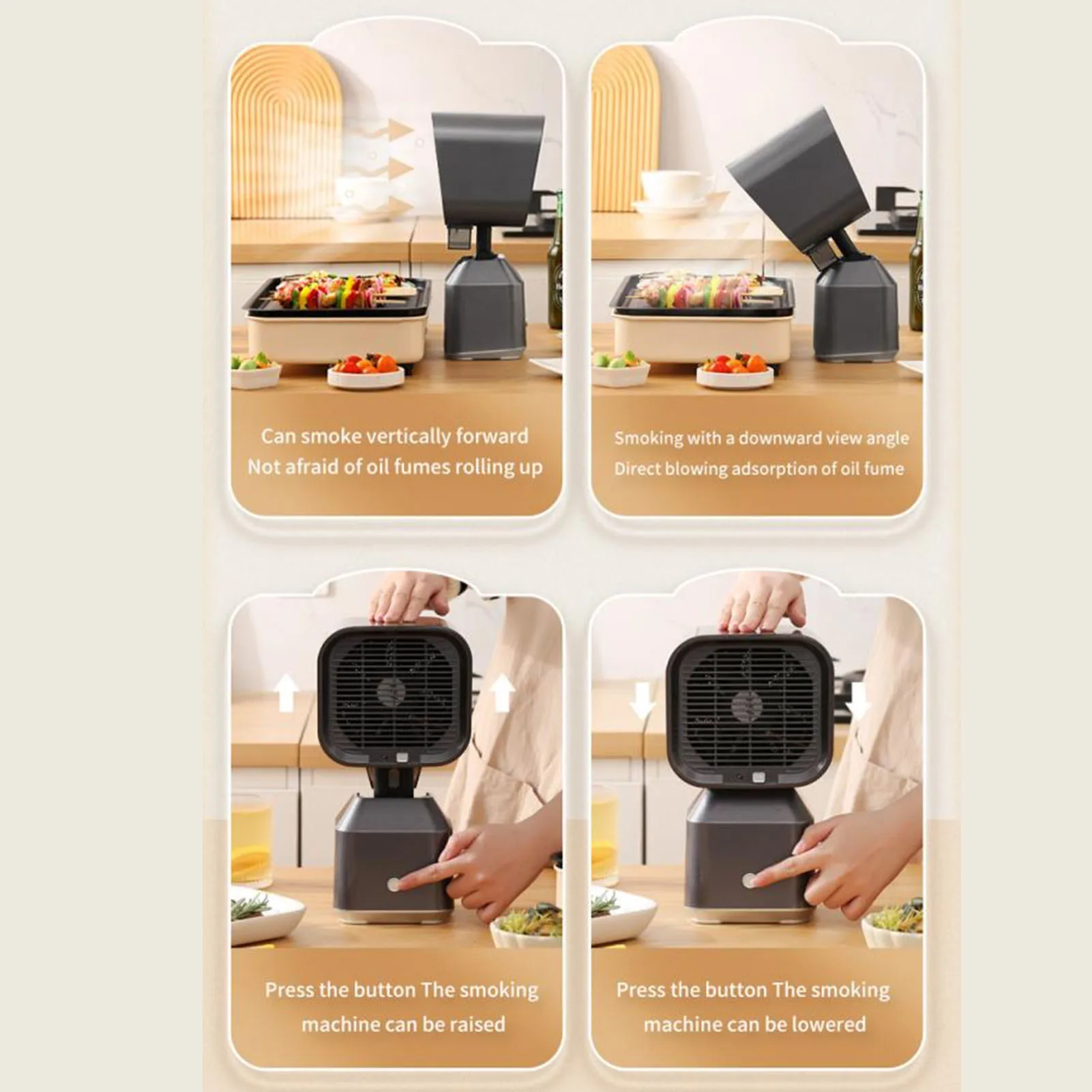 Can smoke vertically forward
Not afraid of oil fumes rolling up

Smoking with a downward view angle
Direct blowing adsorption of oil fume

Press the button The smoking machine can be raised

Press the button The smoking machine can be lowered