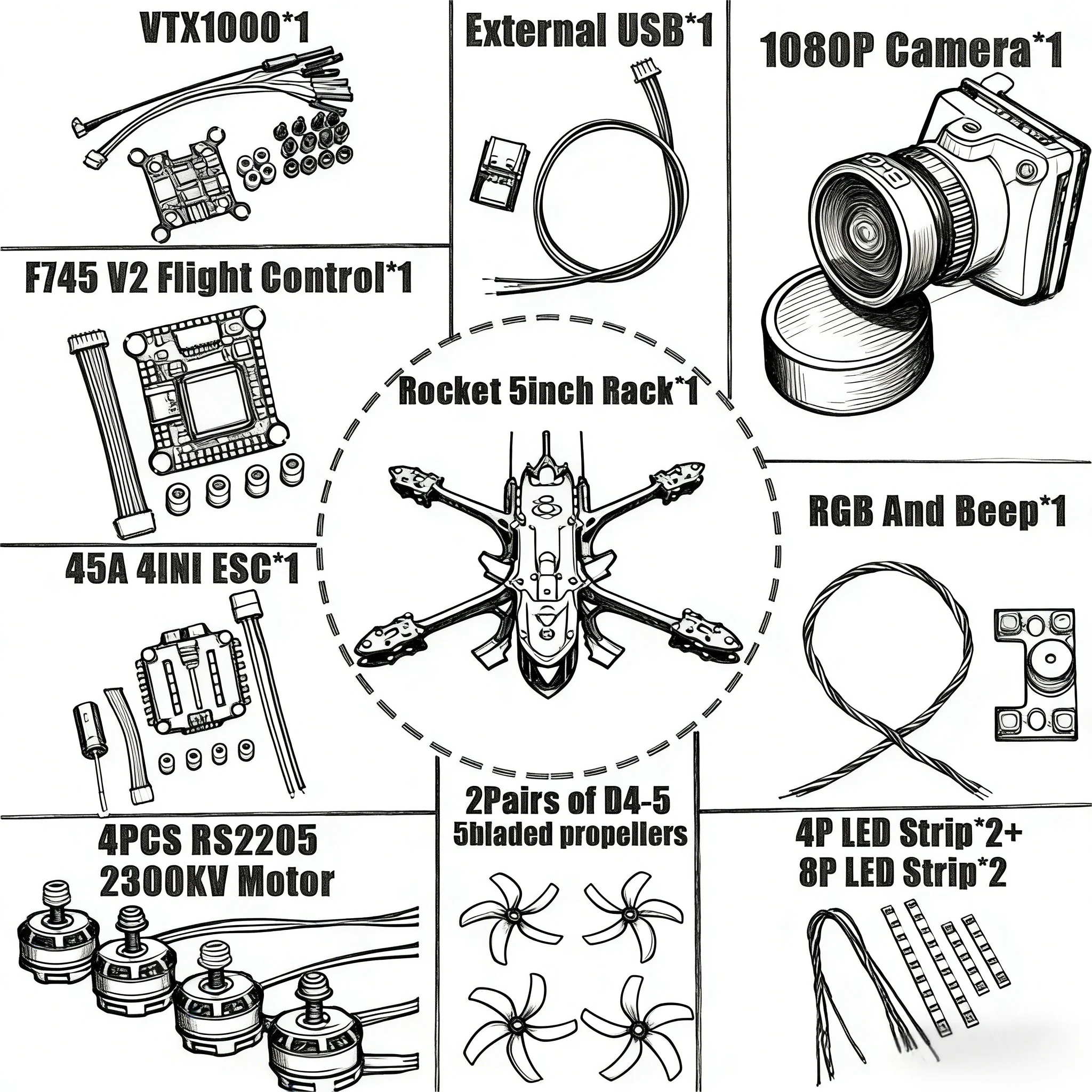 VTX1000*1

External USB*1

1080P Camera*1

F745 V2 Flight Control*1

Rocket 5inch Rack*1

RGB And Beep*1

45A 4INI ESC*1

4PCS RS2205
2300KV Motor

2Pairs of D4-5
5bladed propellers

4P LED Strip*2+
8P LED Strip*2