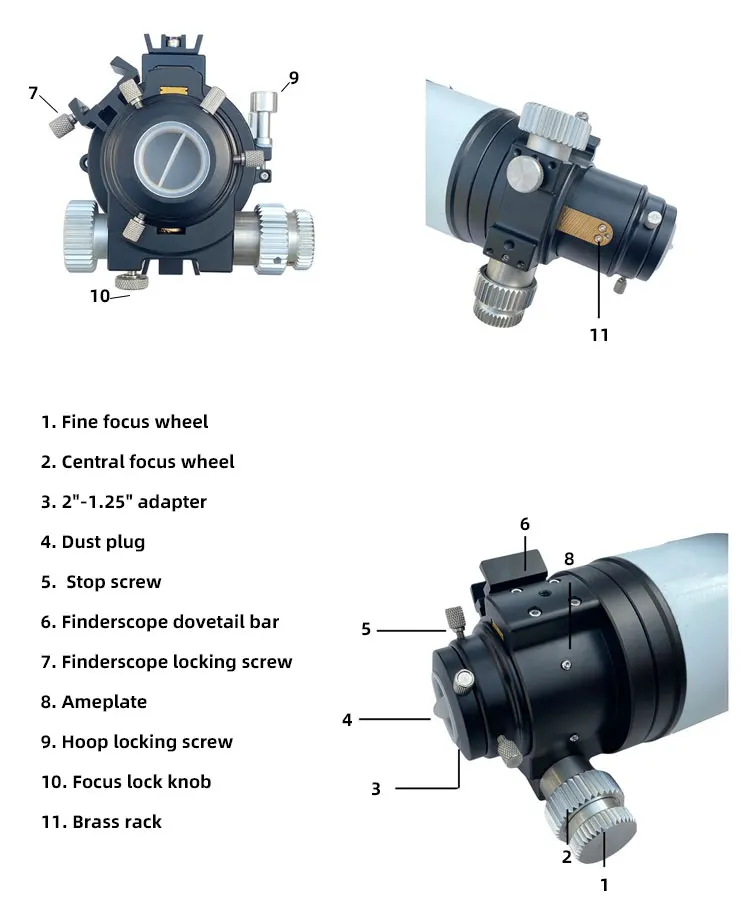 7
9
10
11

1. Fine focus wheel
2. Central focus wheel
3. 2"-1.25" adapter
4. Dust plug
5. Stop screw
6. Finderscope dovetail bar
7. Finderscope locking screw
8. Ameplate
9. Hoop locking screw
10. Focus lock knob
11. Brass rack

6
8
5
4
3
2
1