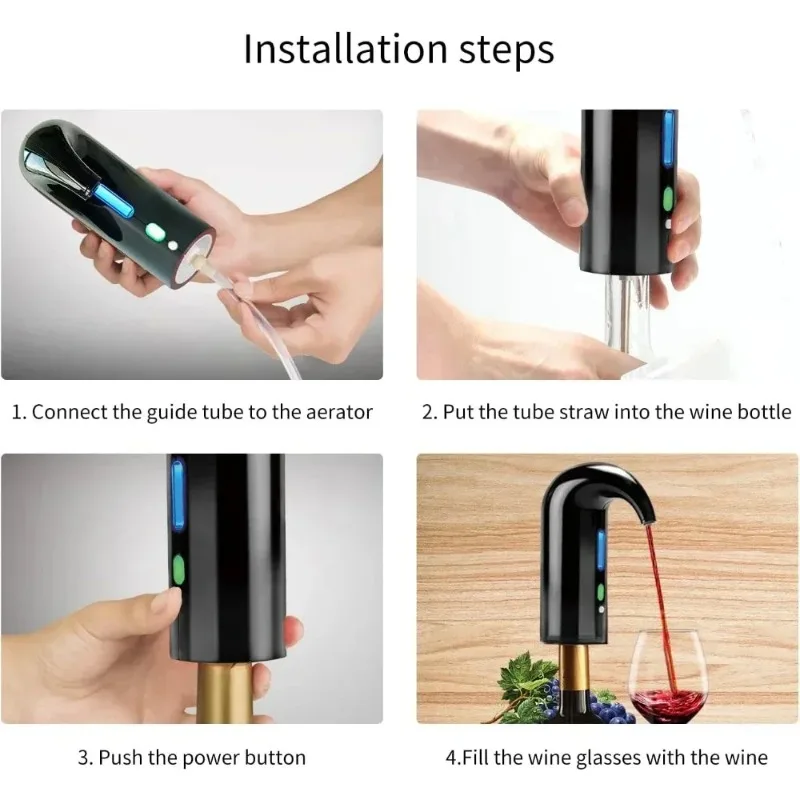 Installation steps

1. Connect the guide tube to the aerator

2. Put the tube straw into the wine bottle

3. Push the power button

4.Fill the wine glasses with the wine