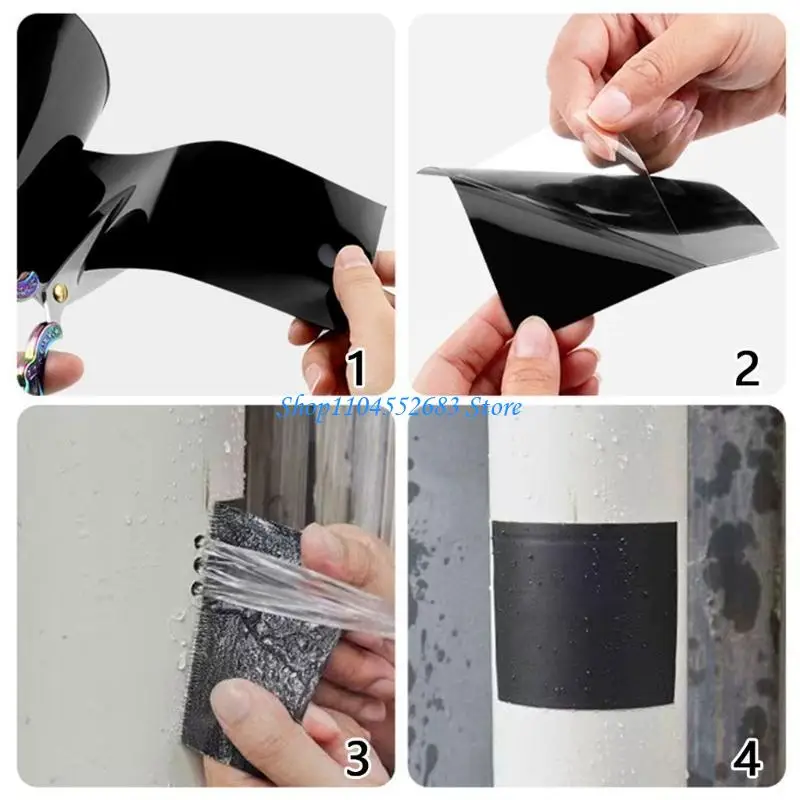 1

2

Shop1104552683 Store

3

4