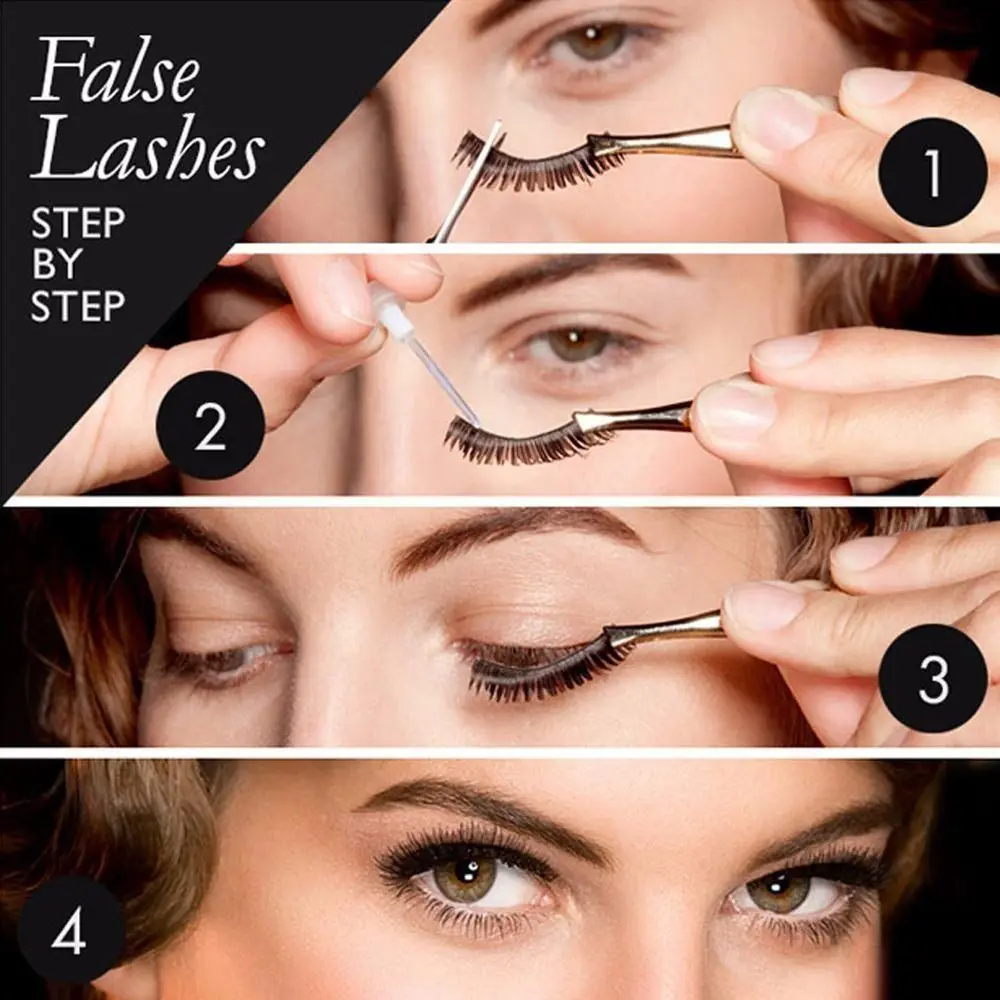 False Lashes
STEP BY STEP

1

2

3

4