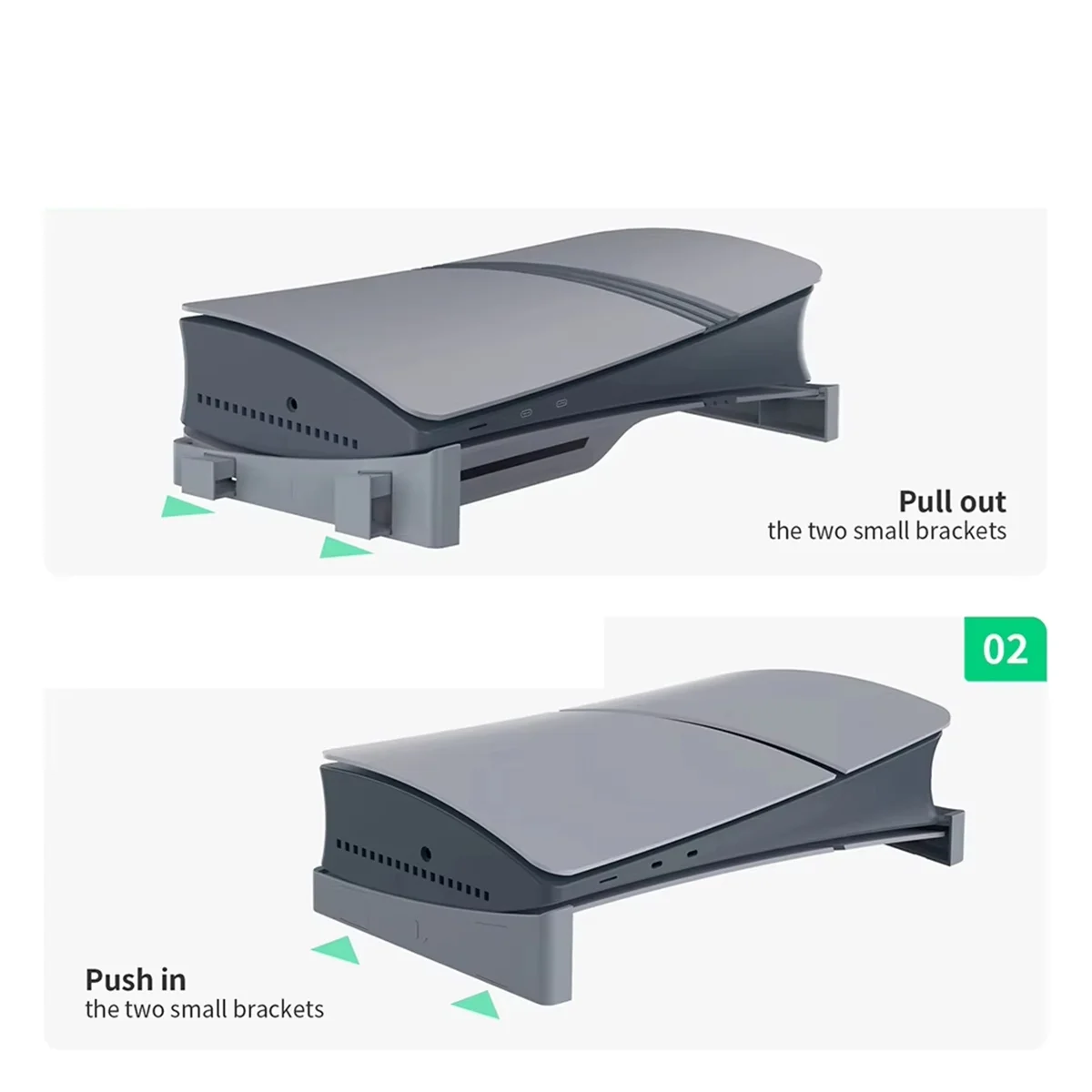 Pull out
the two small brackets

02

Push in
the two small brackets