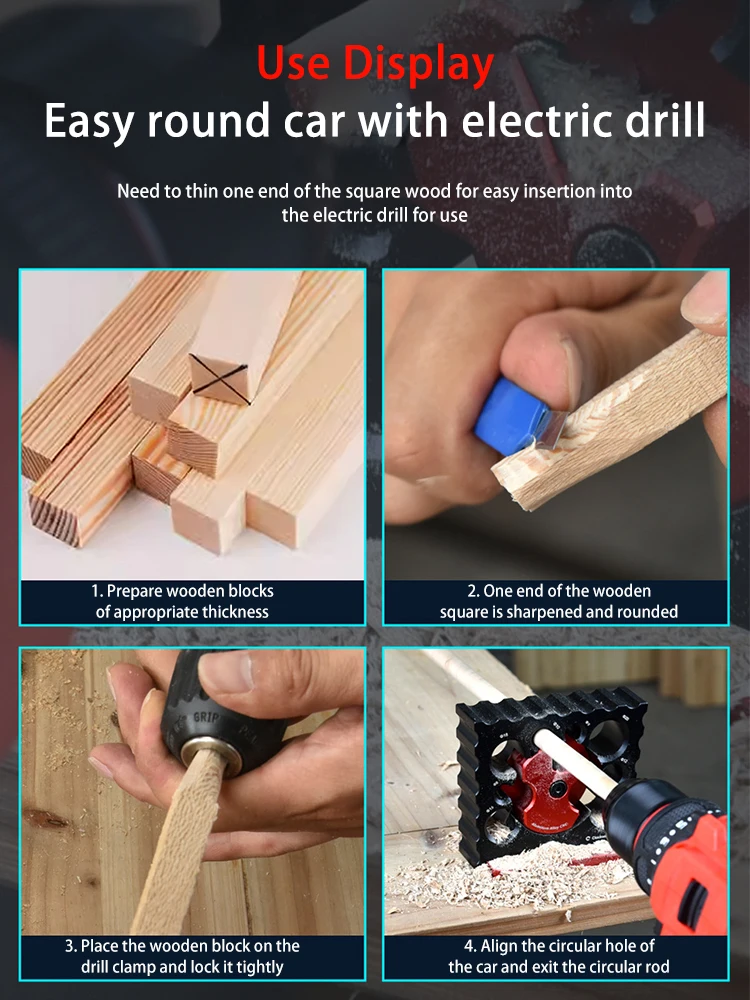 Use Display

Easy round car with electric drill

Need to thin one end of the square wood for easy insertion into the electric drill for use

1. Prepare wooden blocks of appropriate thickness

2. One end of the wooden square is sharpened and rounded

GRIP

3. Place the wooden block on the drill clamp and lock it tightly

4. Align the circular hole of the car and exit the circular rod