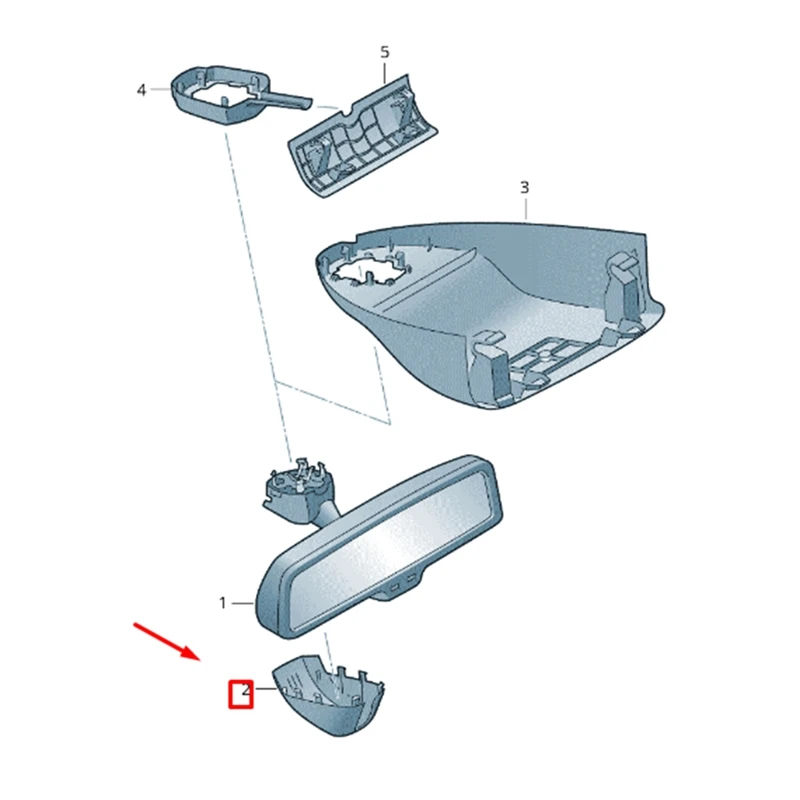 5
4
3
1
2