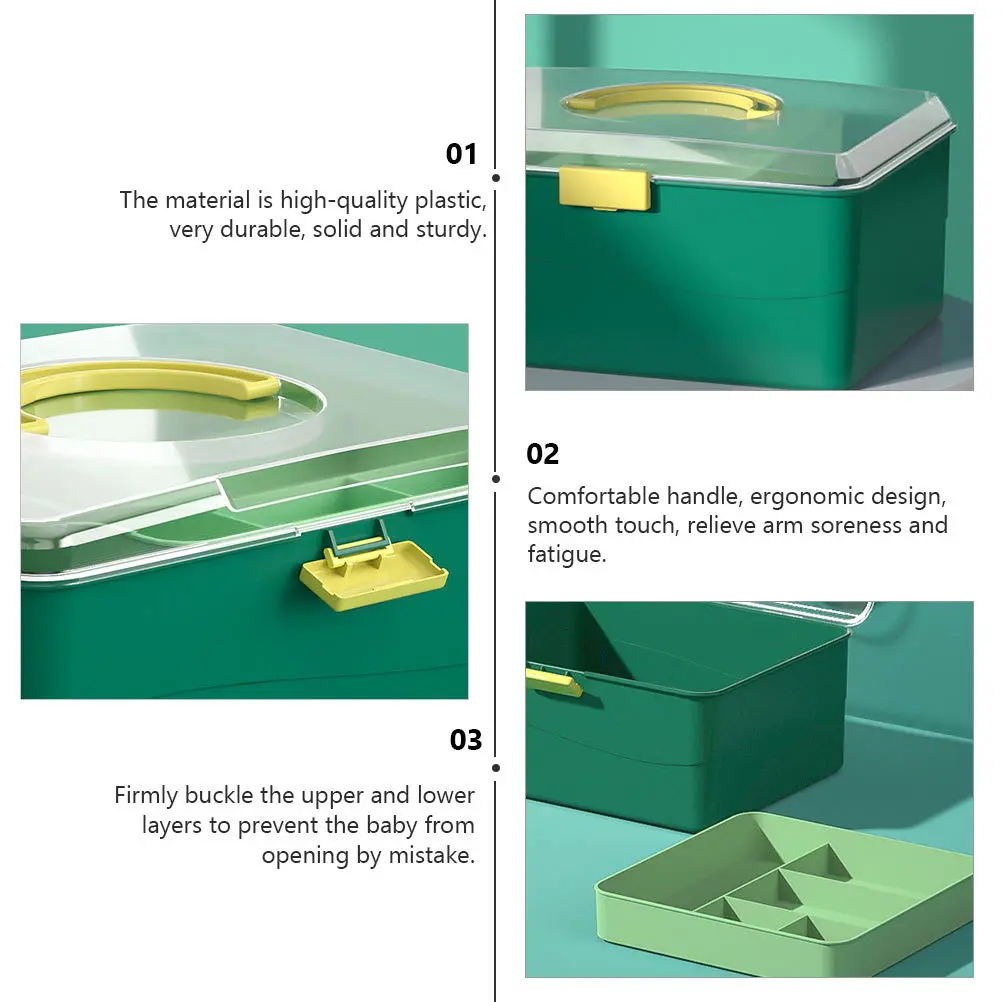 01

The material is high-quality plastic, very durable, solid and sturdy.

02

Comfortable handle, ergonomic design, smooth touch, relieve arm soreness and fatigue.

03

Firmly buckle the upper and lower layers to prevent the baby from opening by mistake.