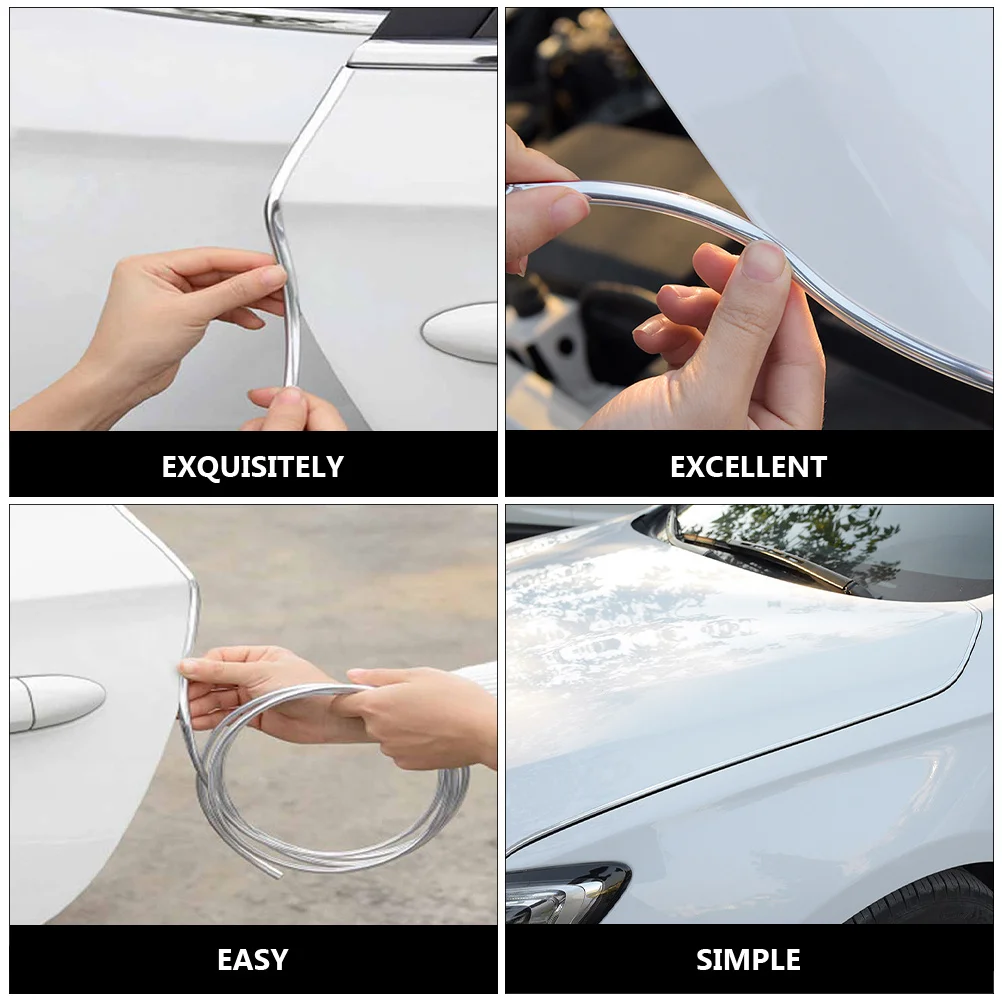 EXQUISITELY

EXCELLENT

EASY

SIMPLE