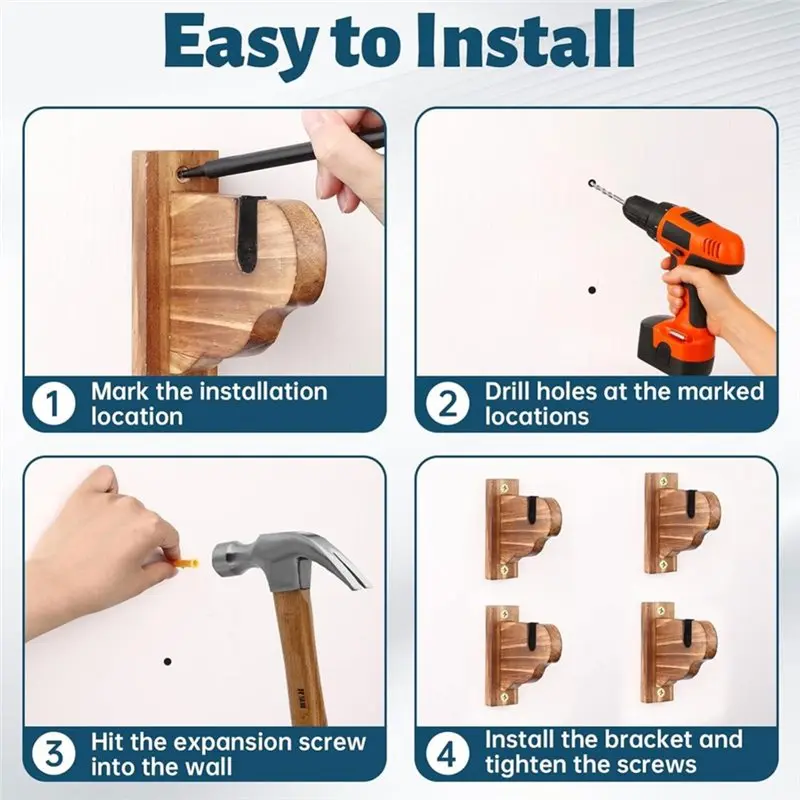 Easy to Install

1 Mark the installation location

2 Drill holes at the marked locations

3 Hit the expansion screw into the wall

4 Install the bracket and tighten the screws