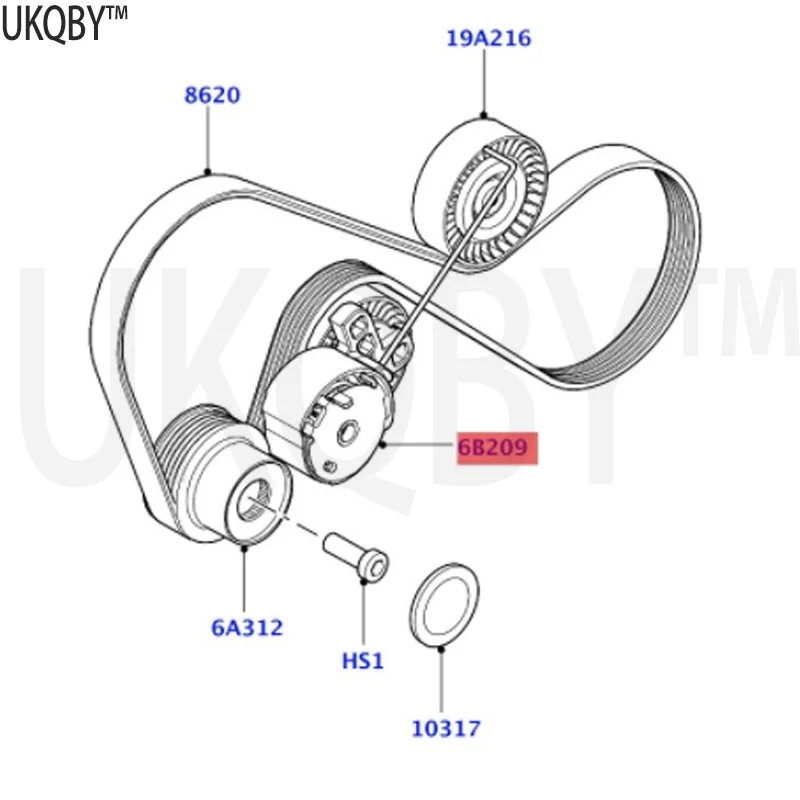 UKQBY™

19A216

8620

UKQBY™

6B209

6A312

HS1

10317