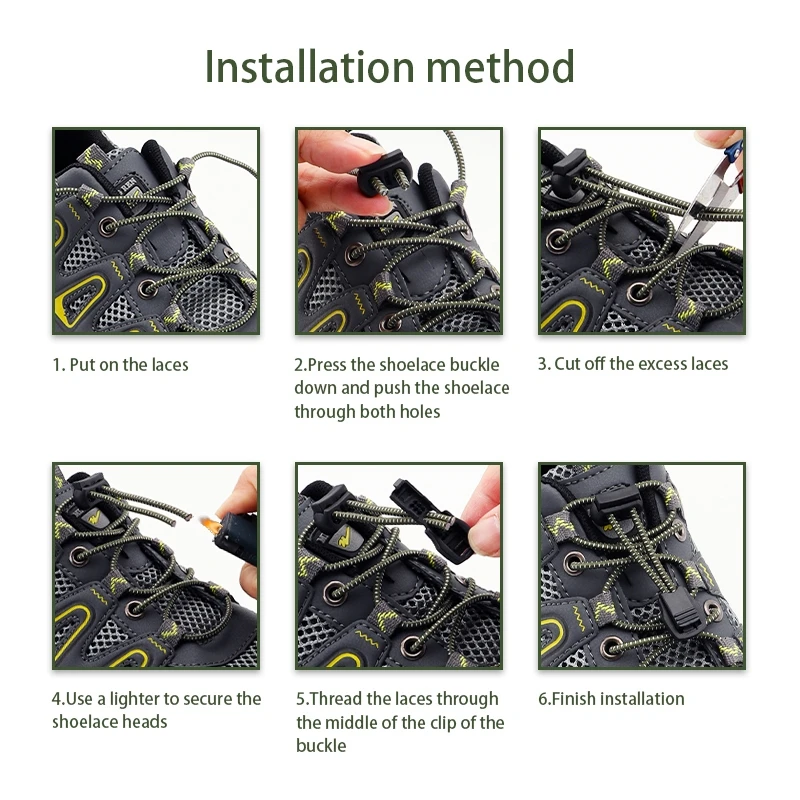 Installation method

1. Put on the laces

2.Press the shoelace buckle down and push the shoelace through both holes

3. Cut off the excess laces

4.Use a lighter to secure the shoelace heads

5.Thread the laces through the middle of the clip of the buckle

6.Finish installation