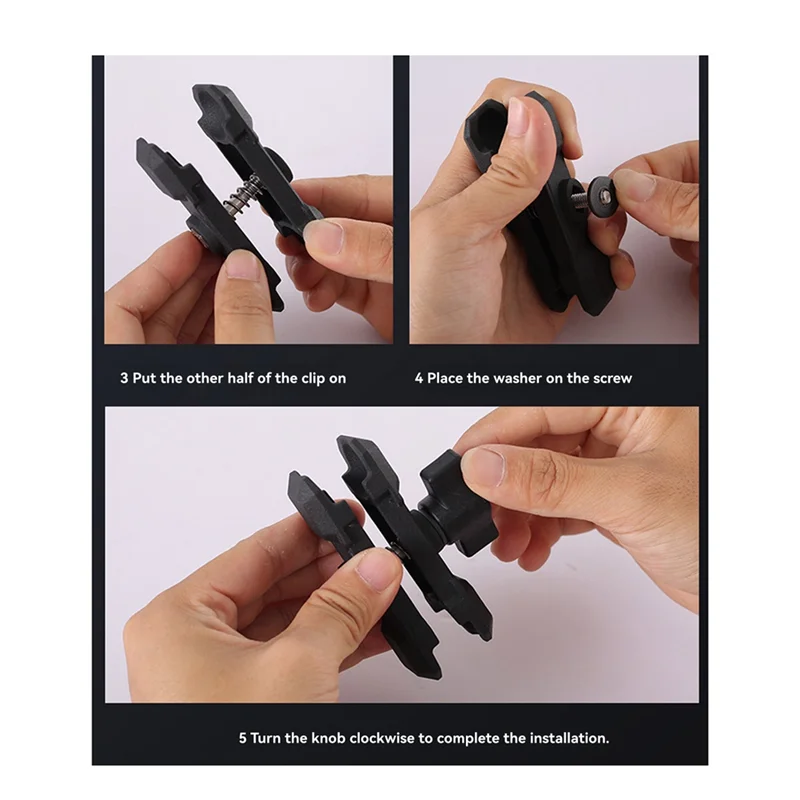 3 Put the other half of the clip on

4 Place the washer on the screw

5 Turn the knob clockwise to complete the installation.