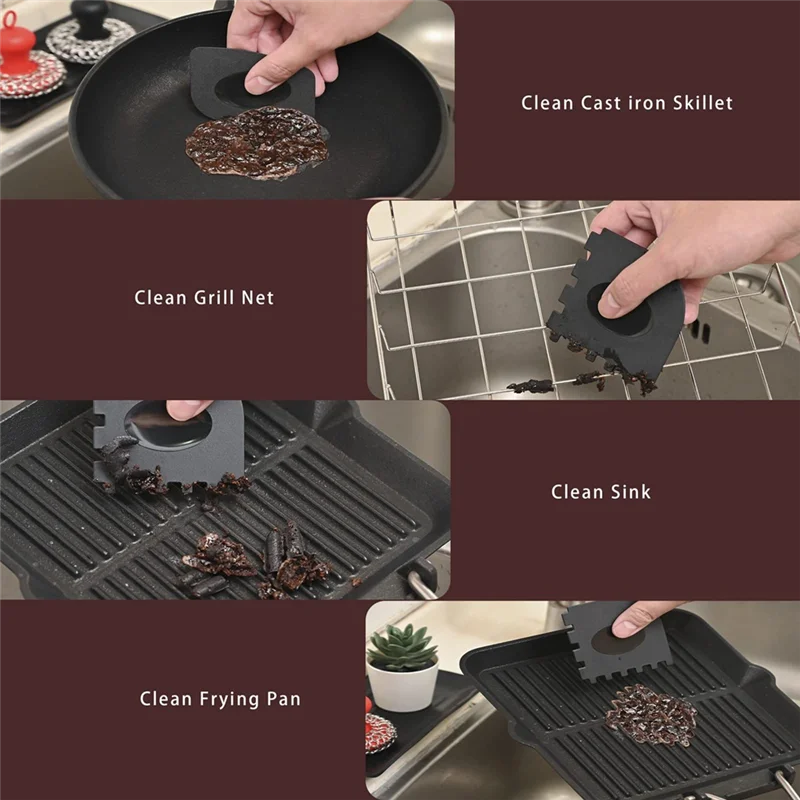 Clean Cast iron Skillet

Clean Grill Net

Clean Sink

Clean Frying Pan