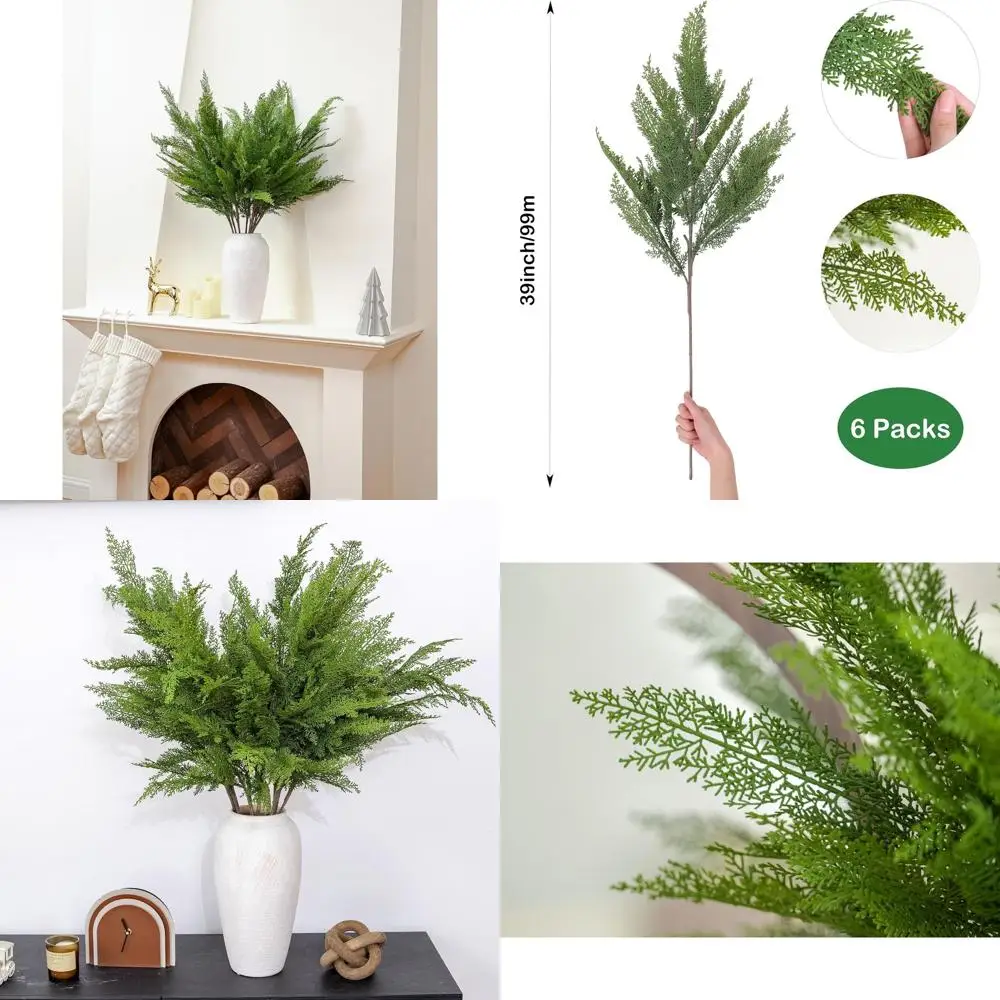 39inch/99m

6 Packs