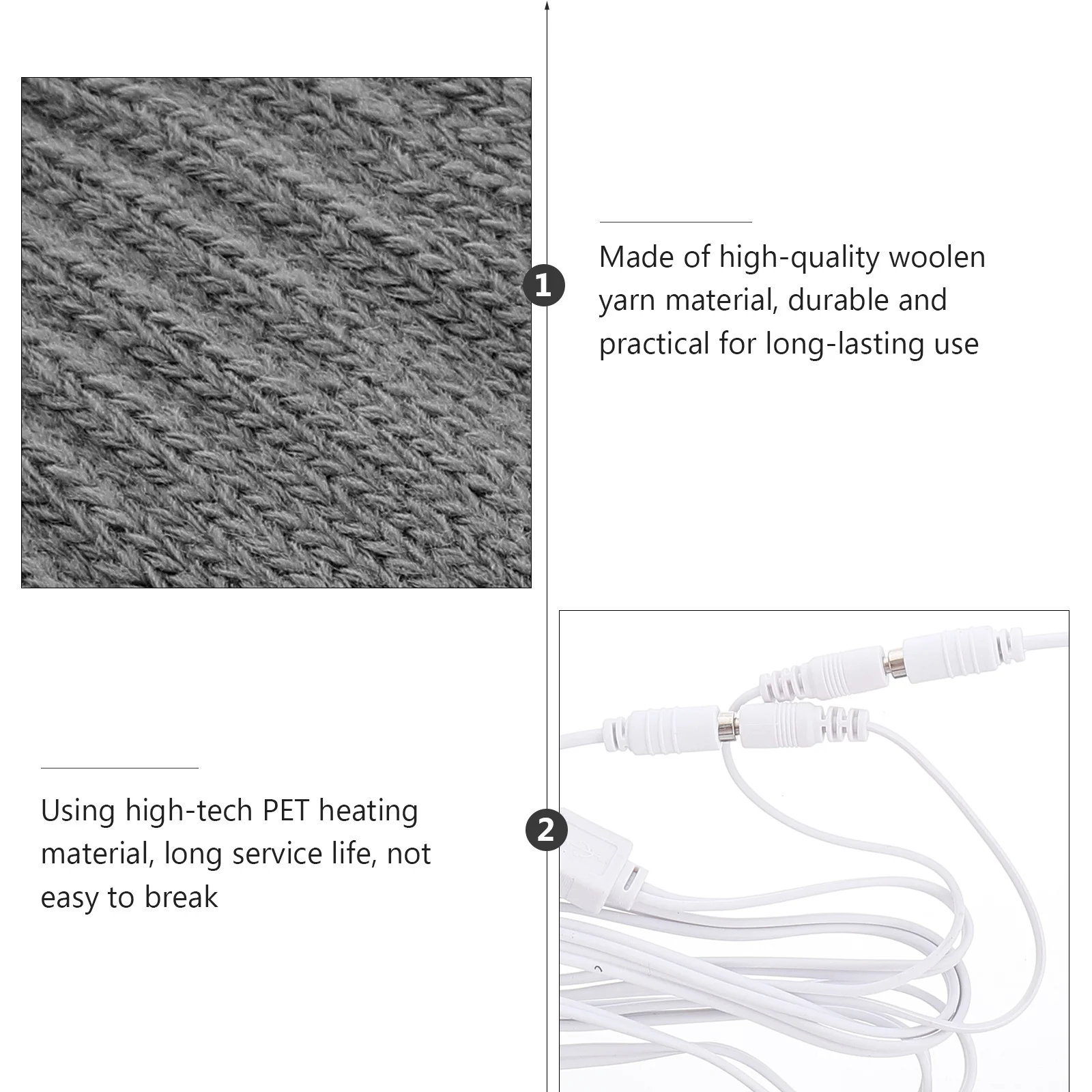 1

Made of high-quality woolen yarn material, durable and practical for long-lasting use

2

Using high-tech PET heating material, long service life, not easy to break